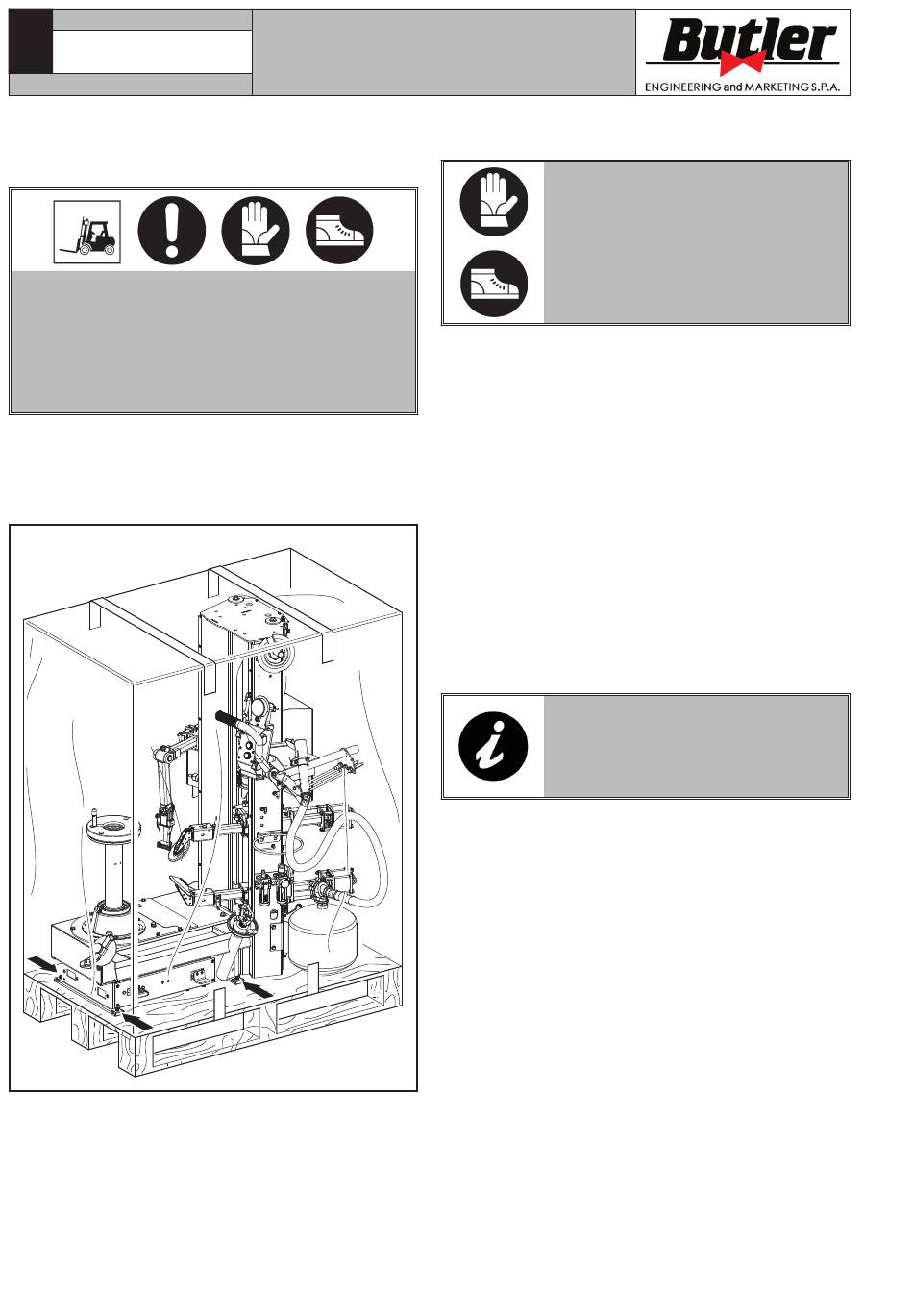 Butler
ENGINEERING and MARKETING S.P.A.