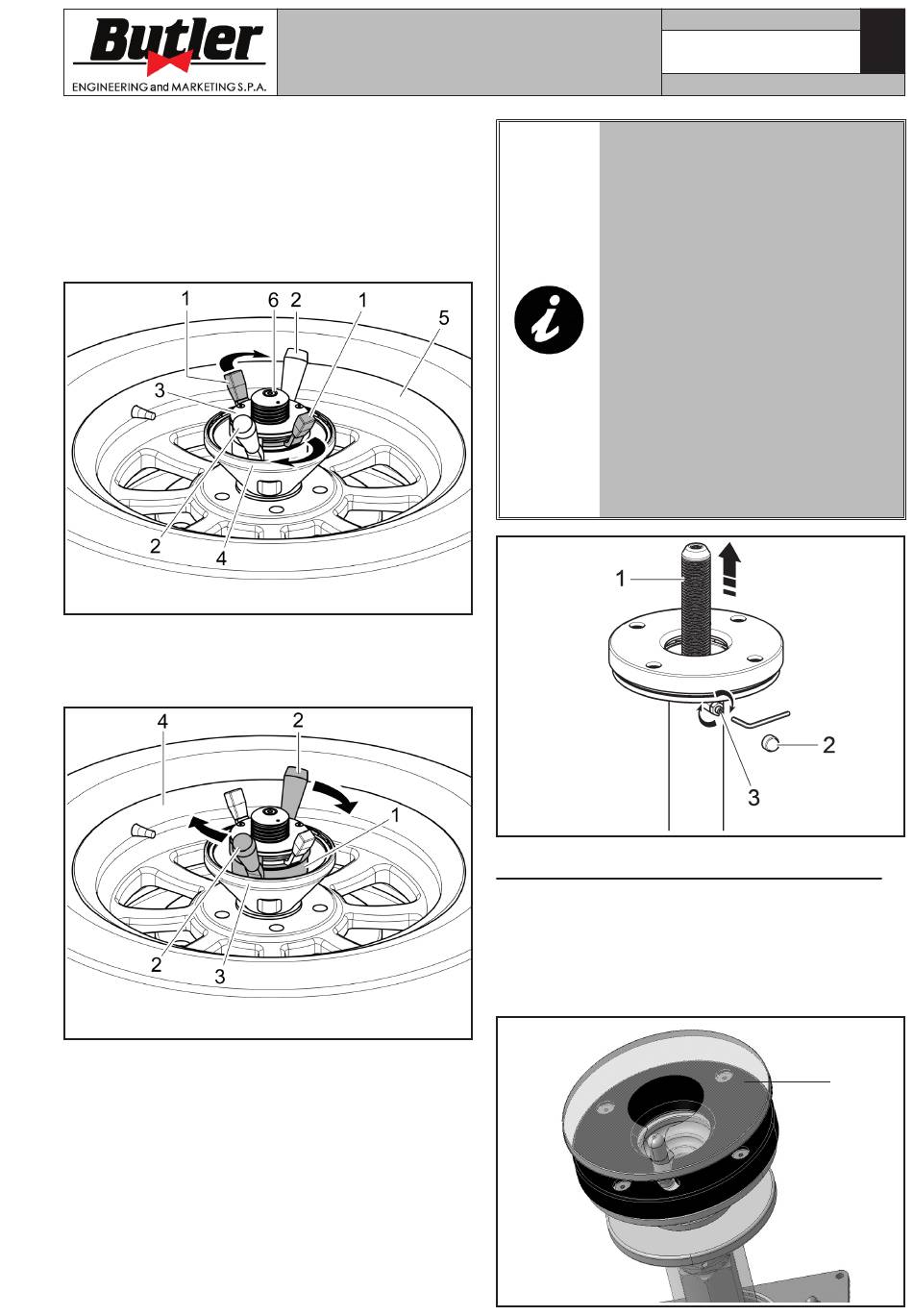 Butler
ENGINEERING and MARKETING S.P.A.

1
6
2
1
5
3
2
4

4
2
1
2
3

1
2
3