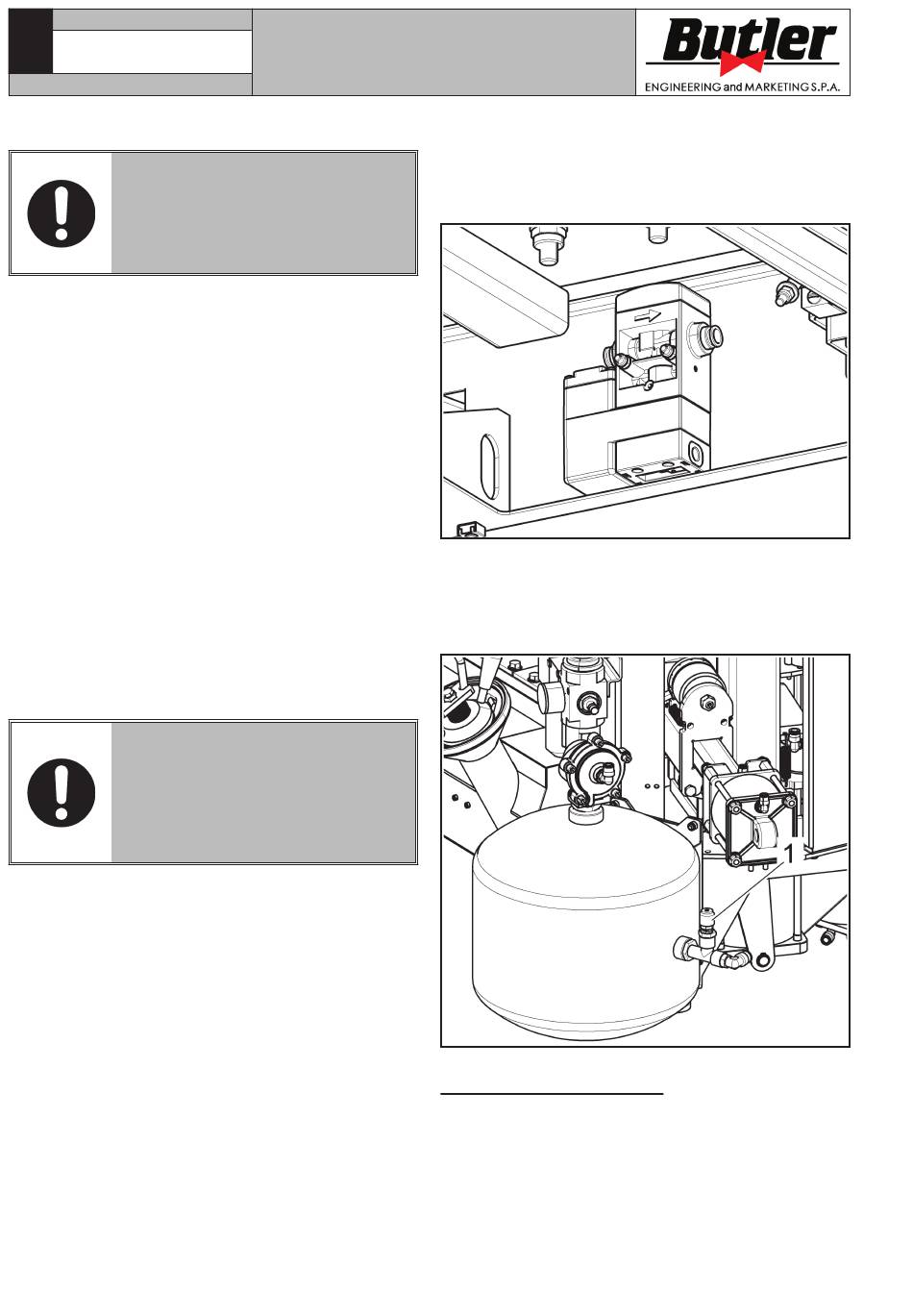 Butler
ENGINEERING and MARKETING S.P.A.

1