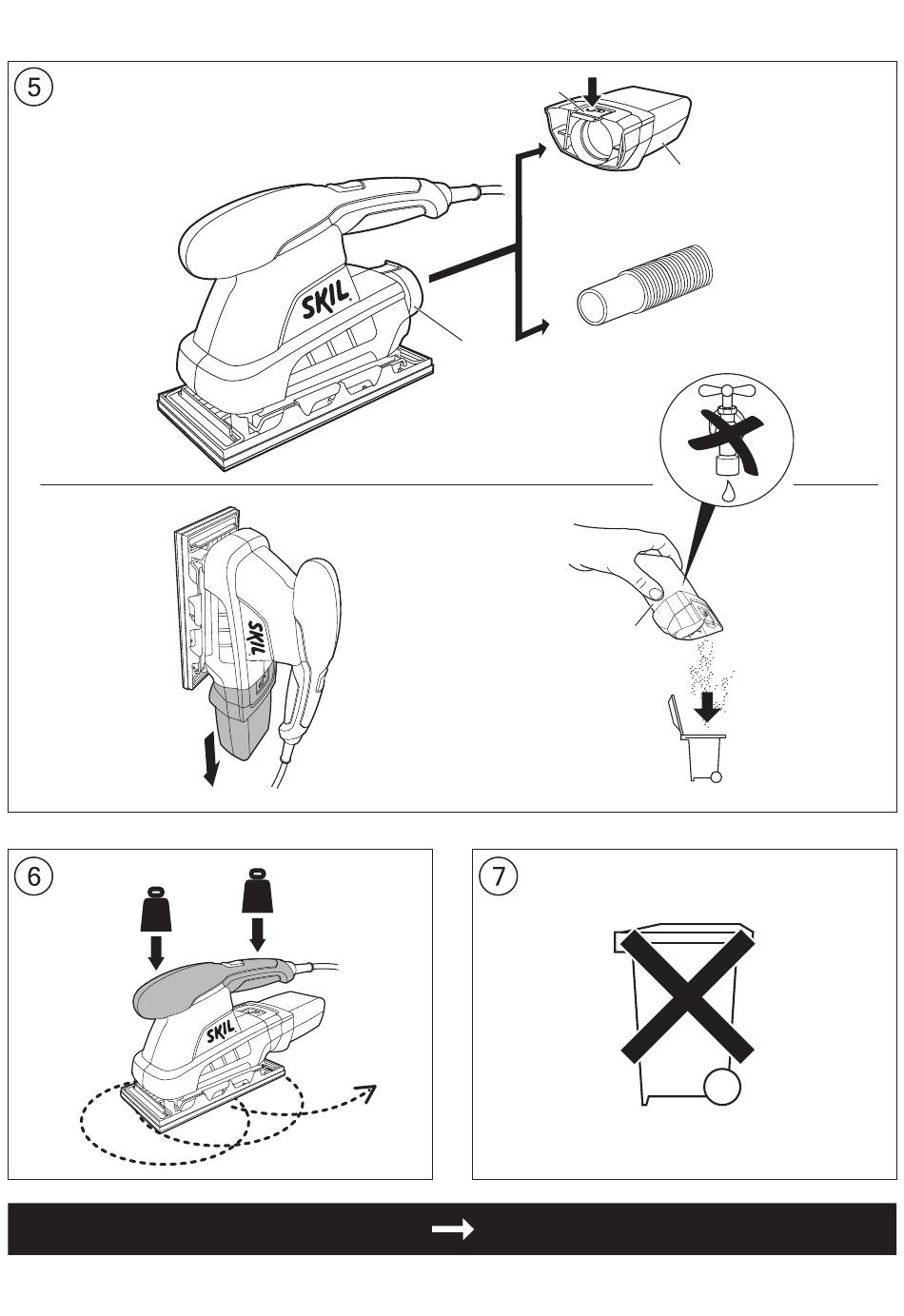 5

SKIL

SKIL

6

SKIL

7