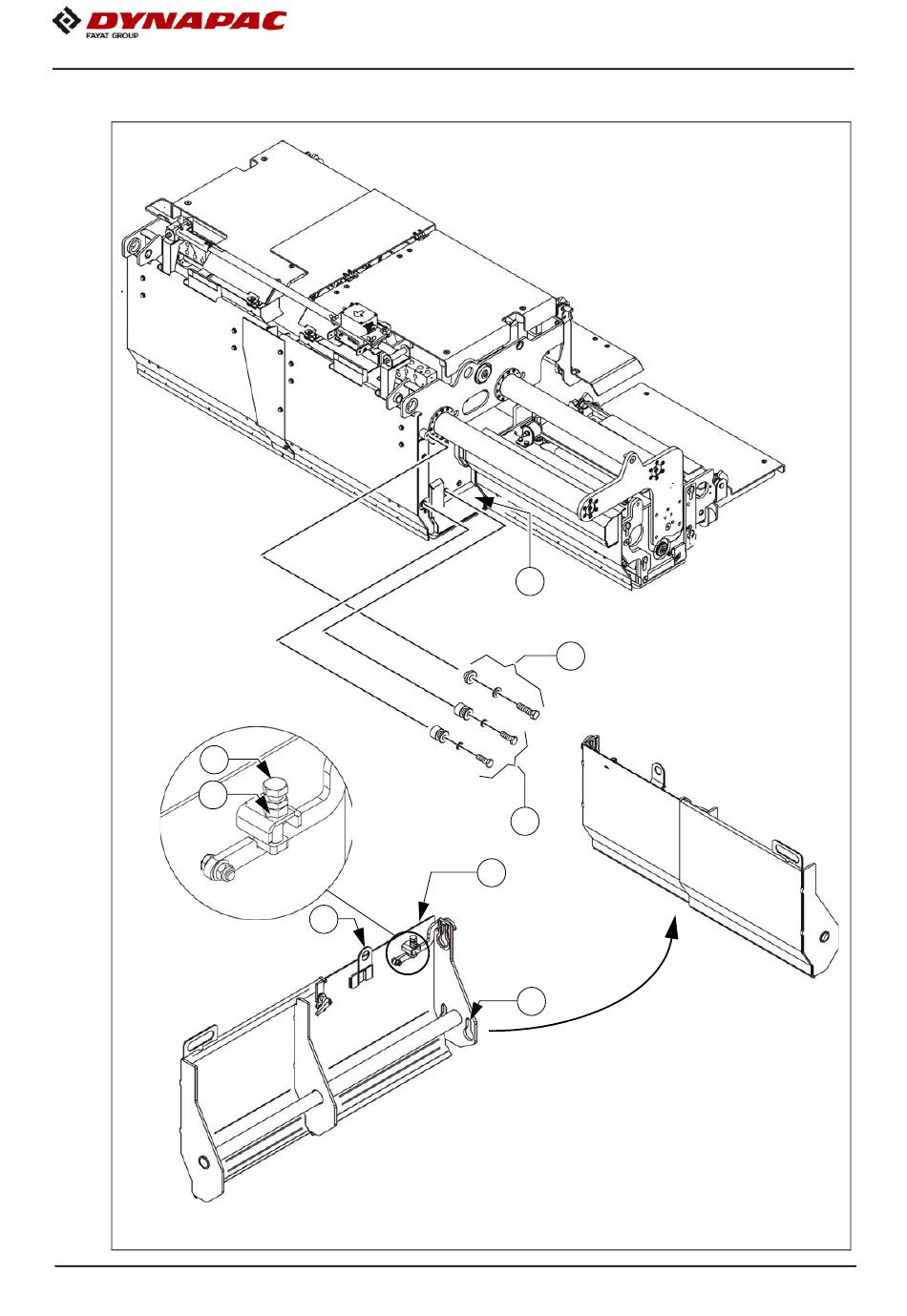 DYNAPAC
FAYAT GROUP