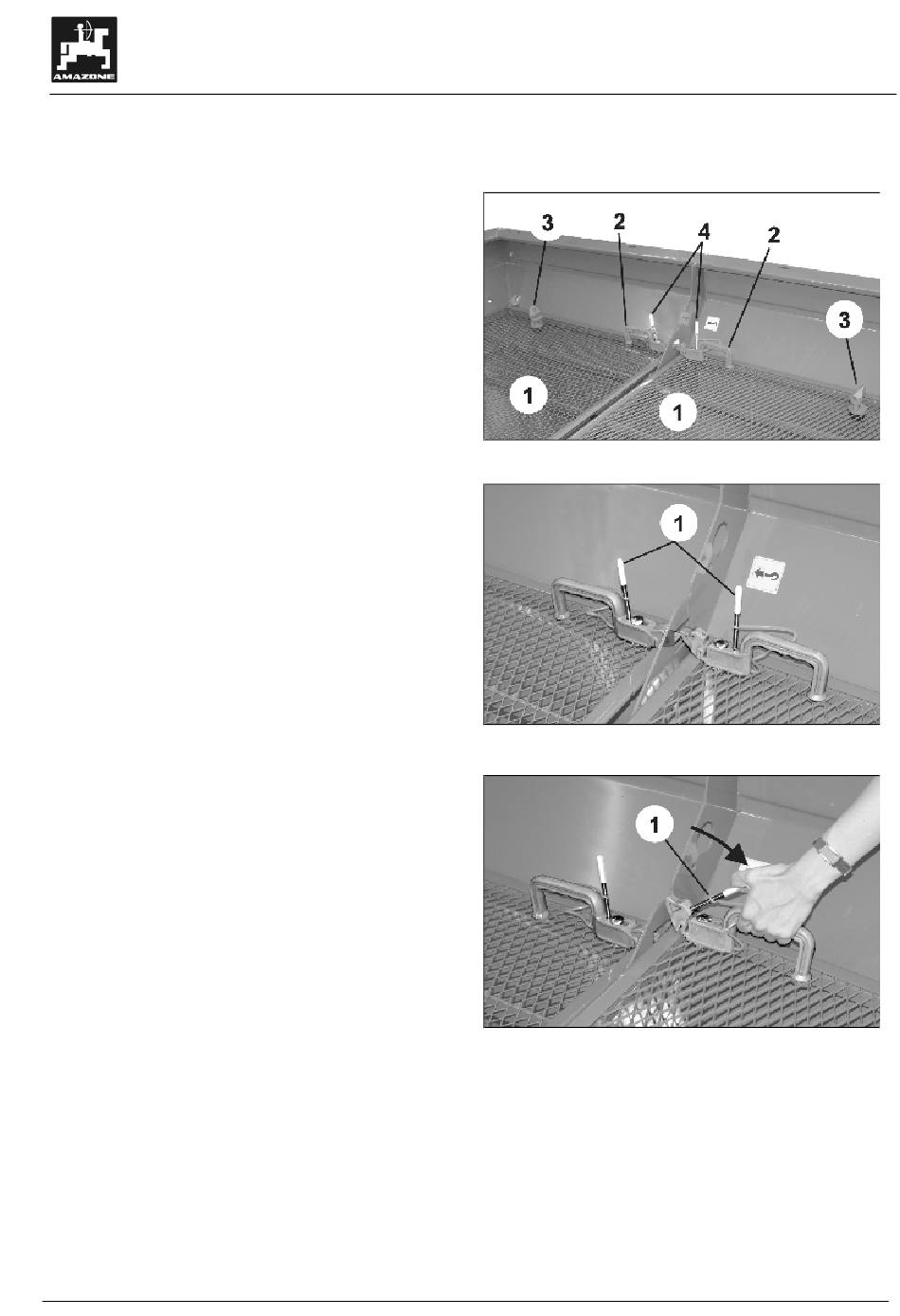 AMAZONE

3
2
4
2
3
1
1

1

1