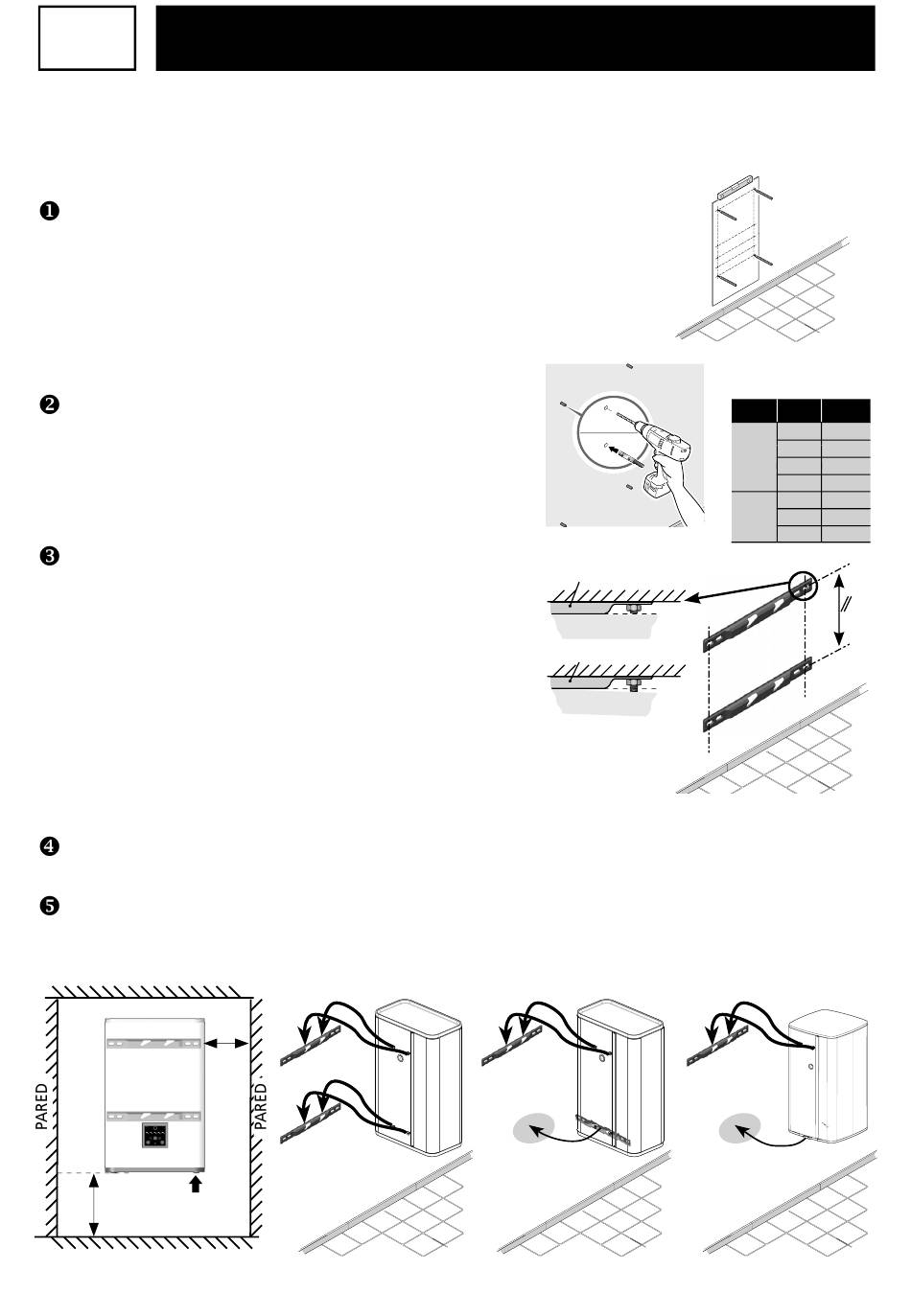 ❶

❷

❸

❹

❺

PARED

PARED