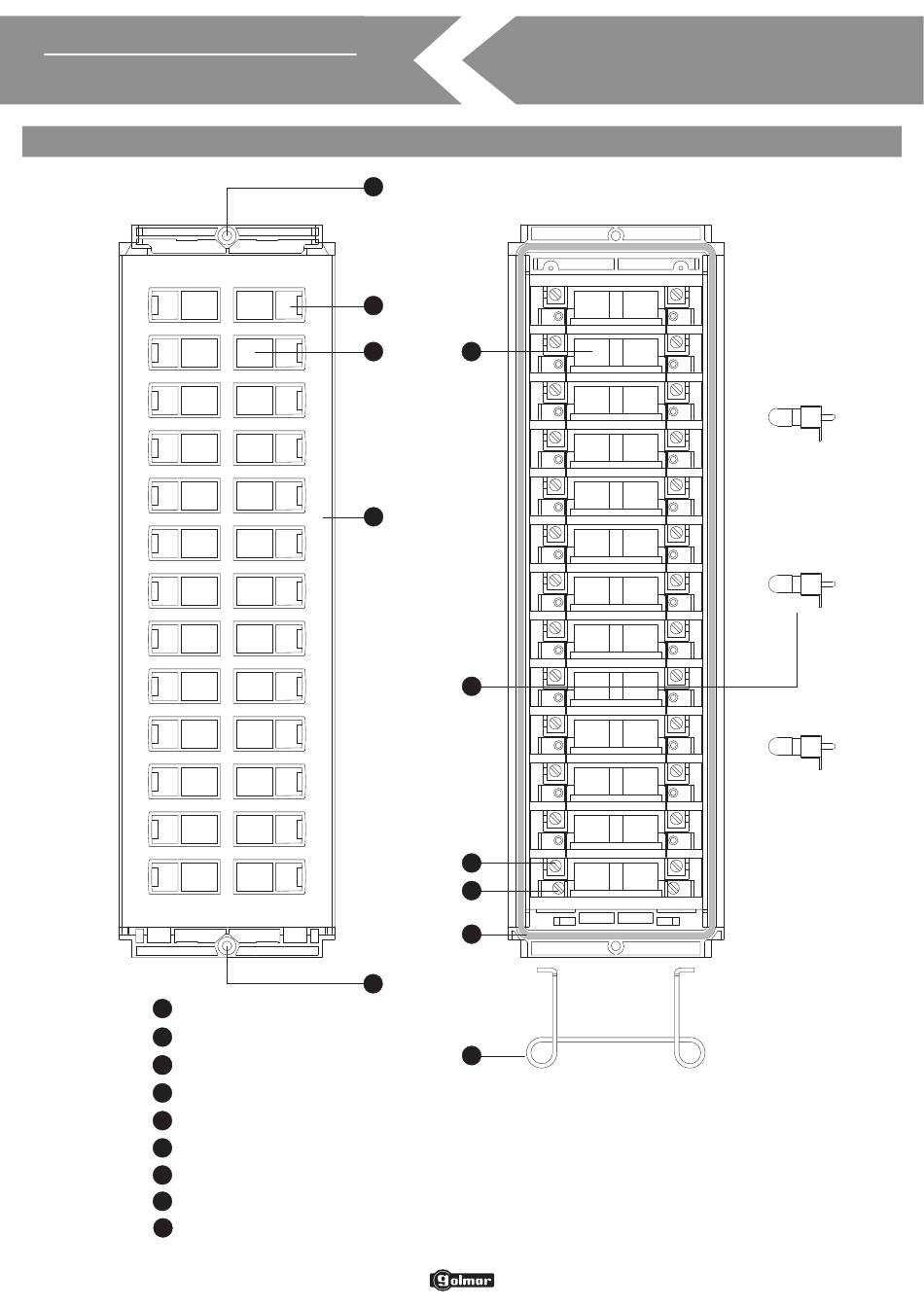 golmar