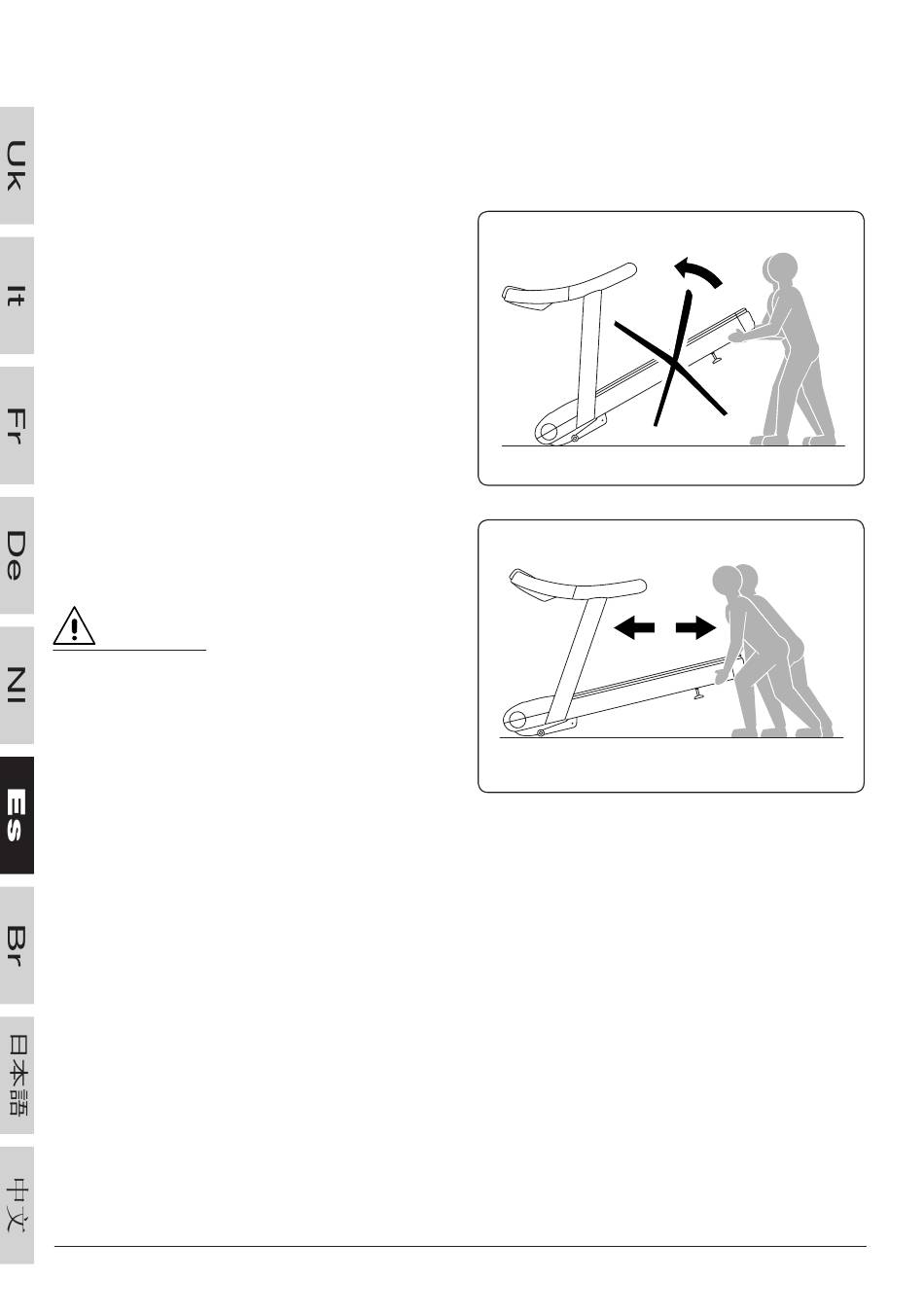 Uk

It

Fr

De

Nl

Es

Br

日本語

中文