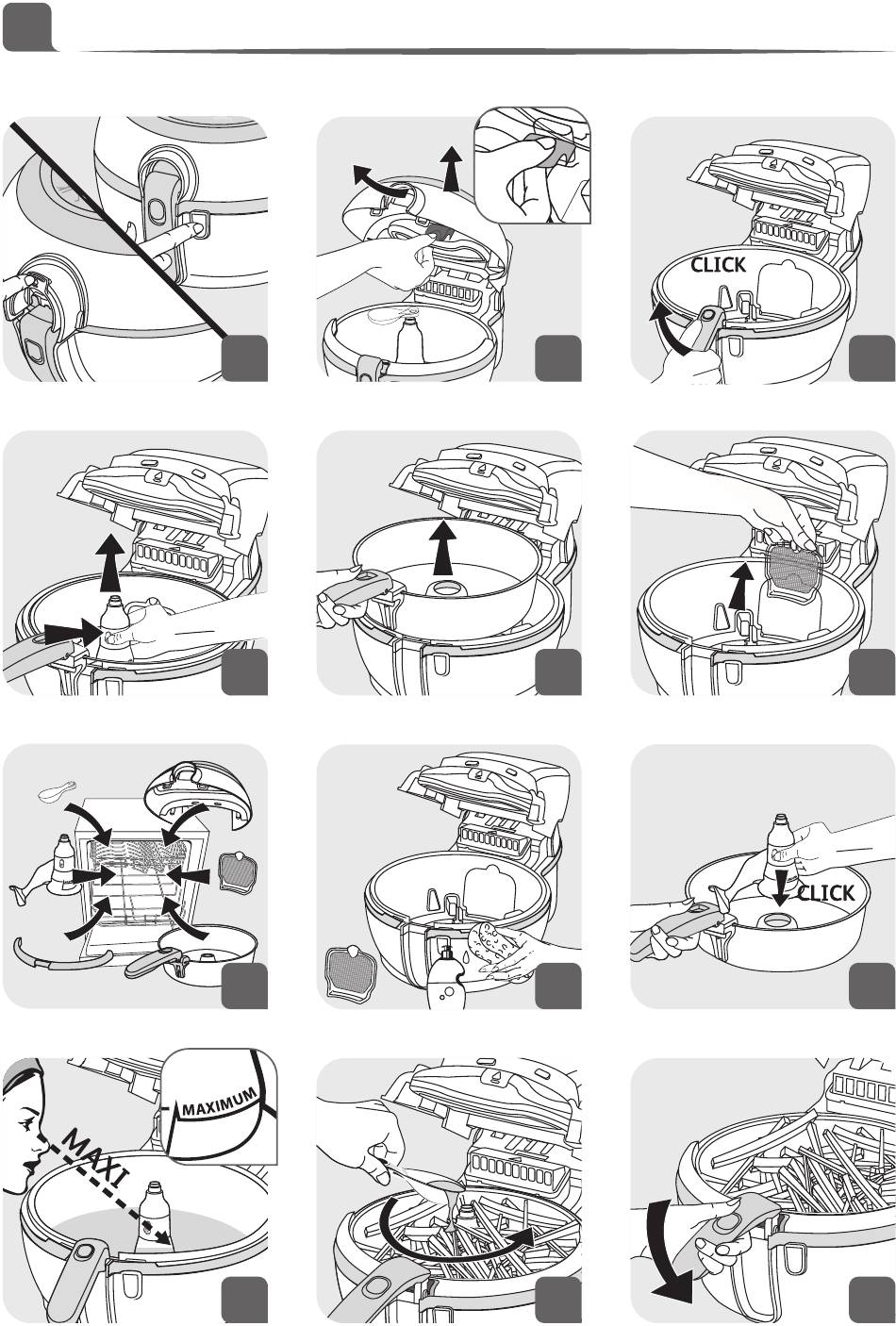 CLICK

CLICK

MAXIMUM

MAXI