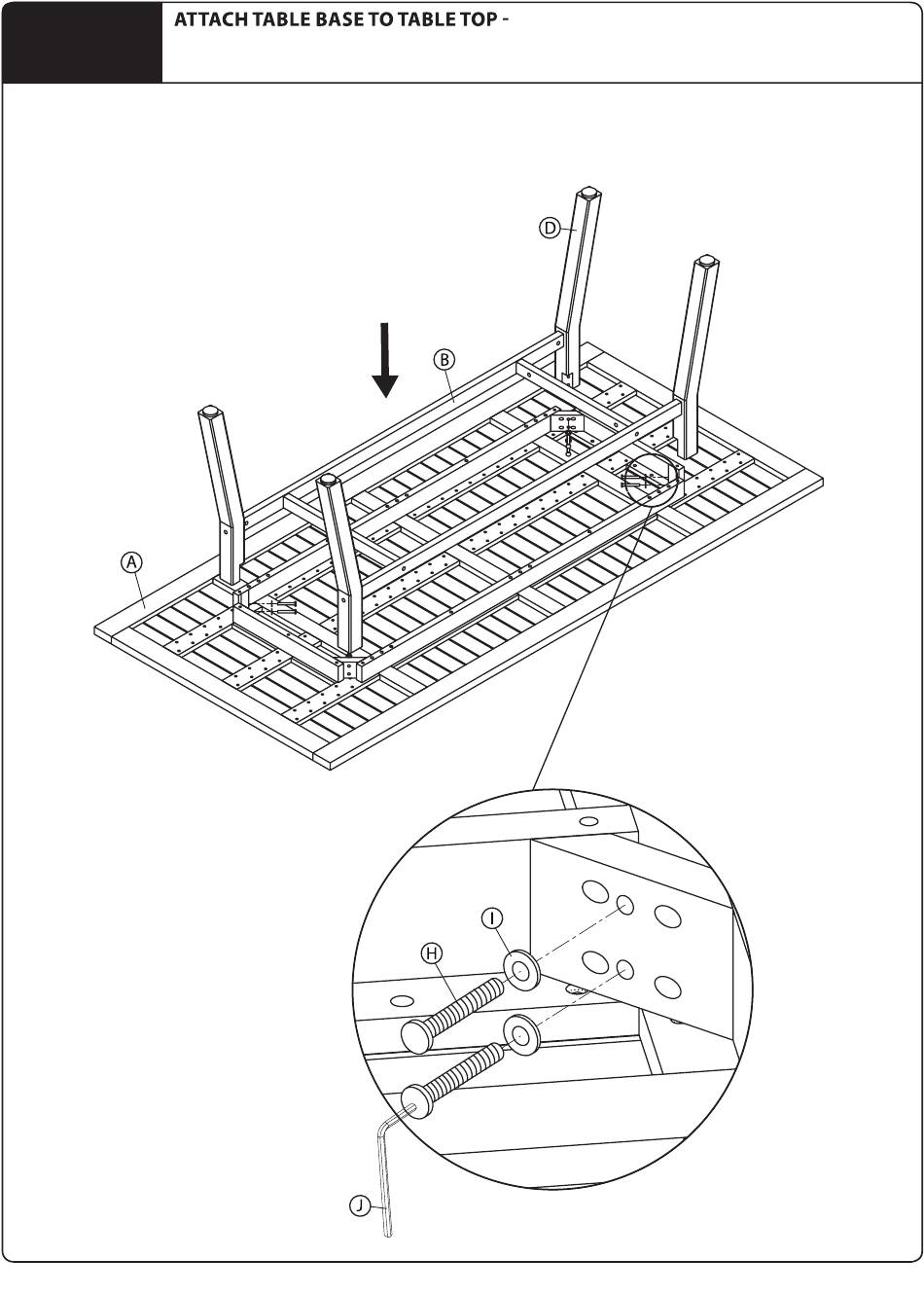 ATTACH TABLE BASE TO TABLE TOP -

D

B

A

I

H

J