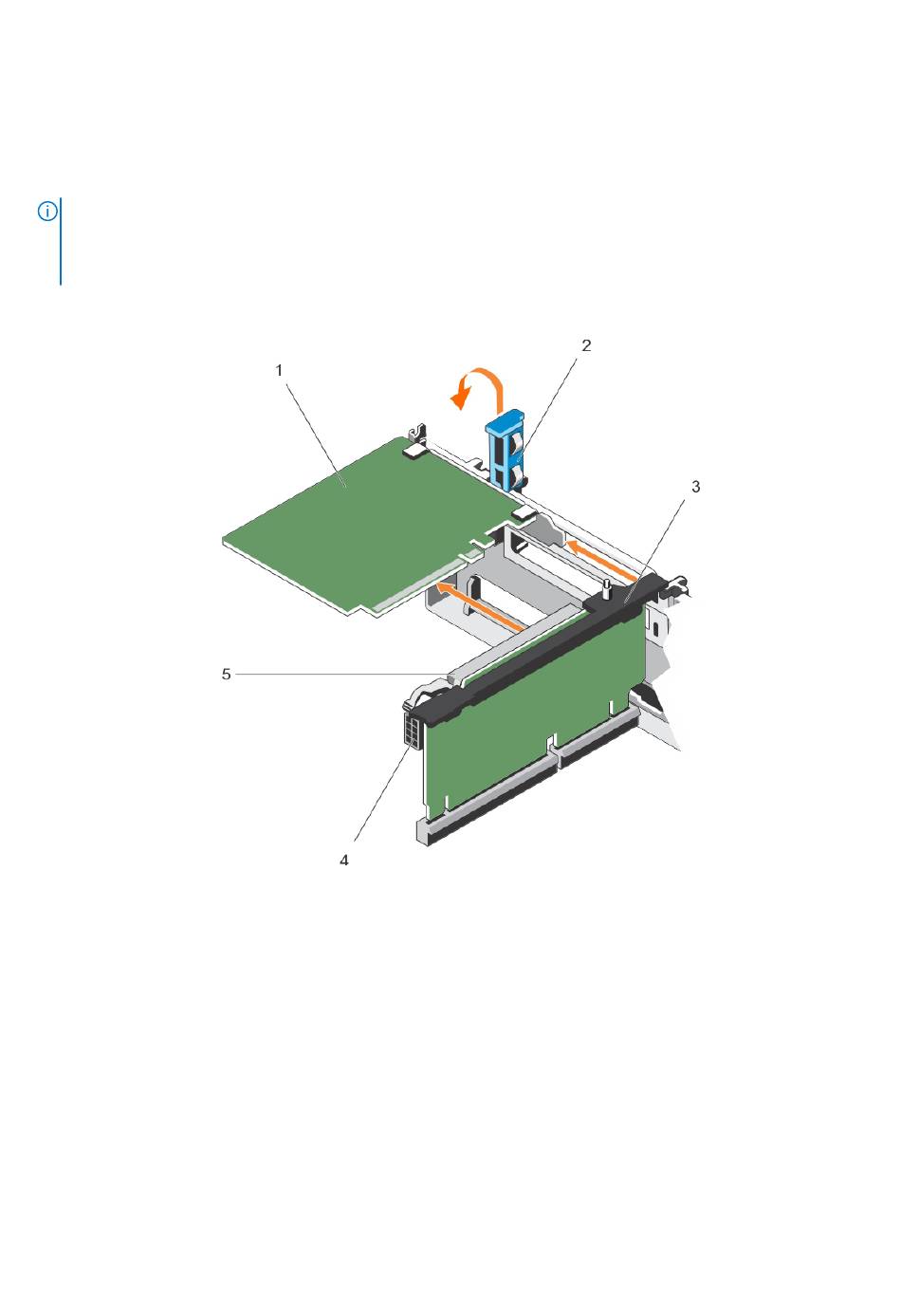 1

2

3

5

4