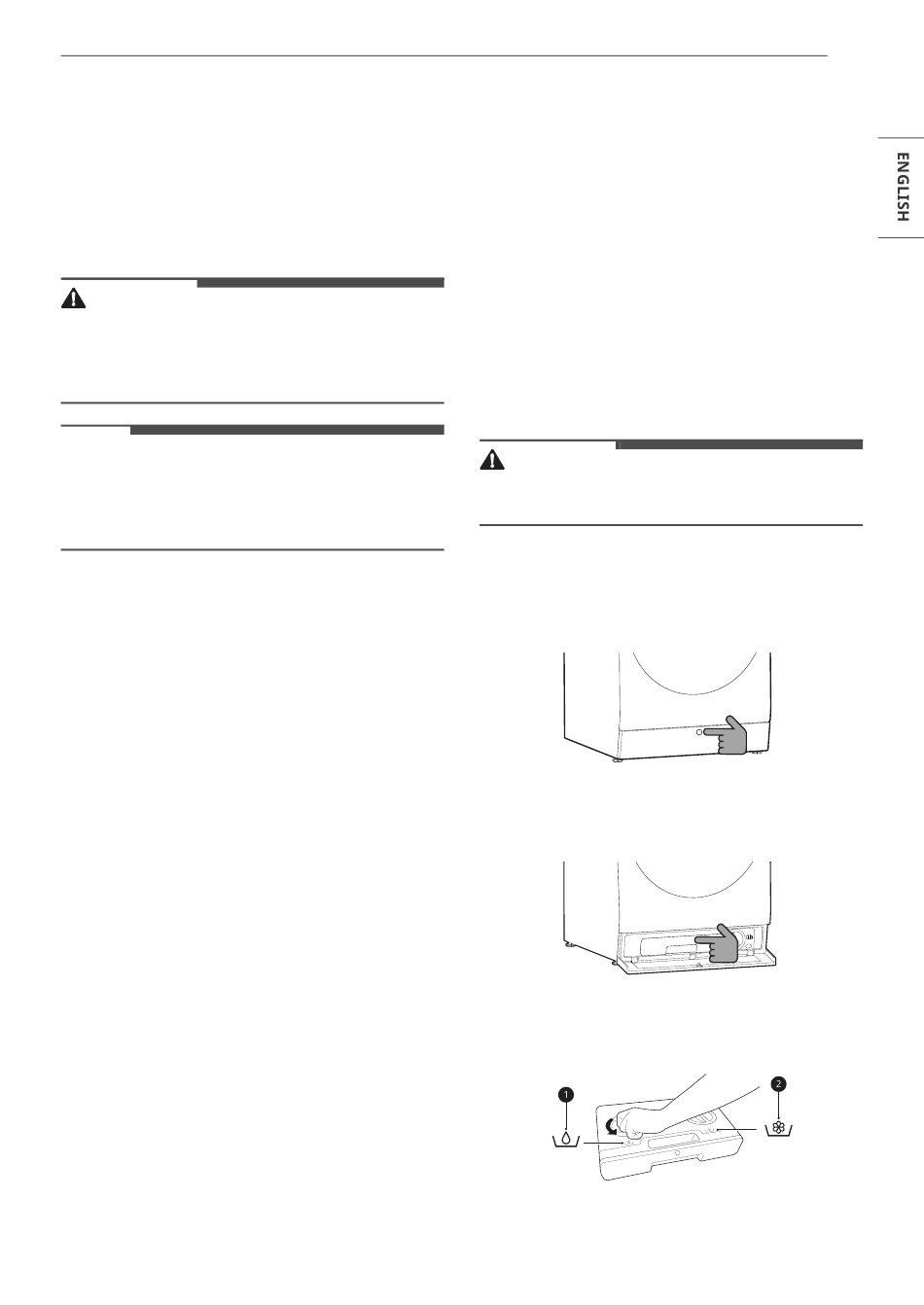 ENGLISH

1

2