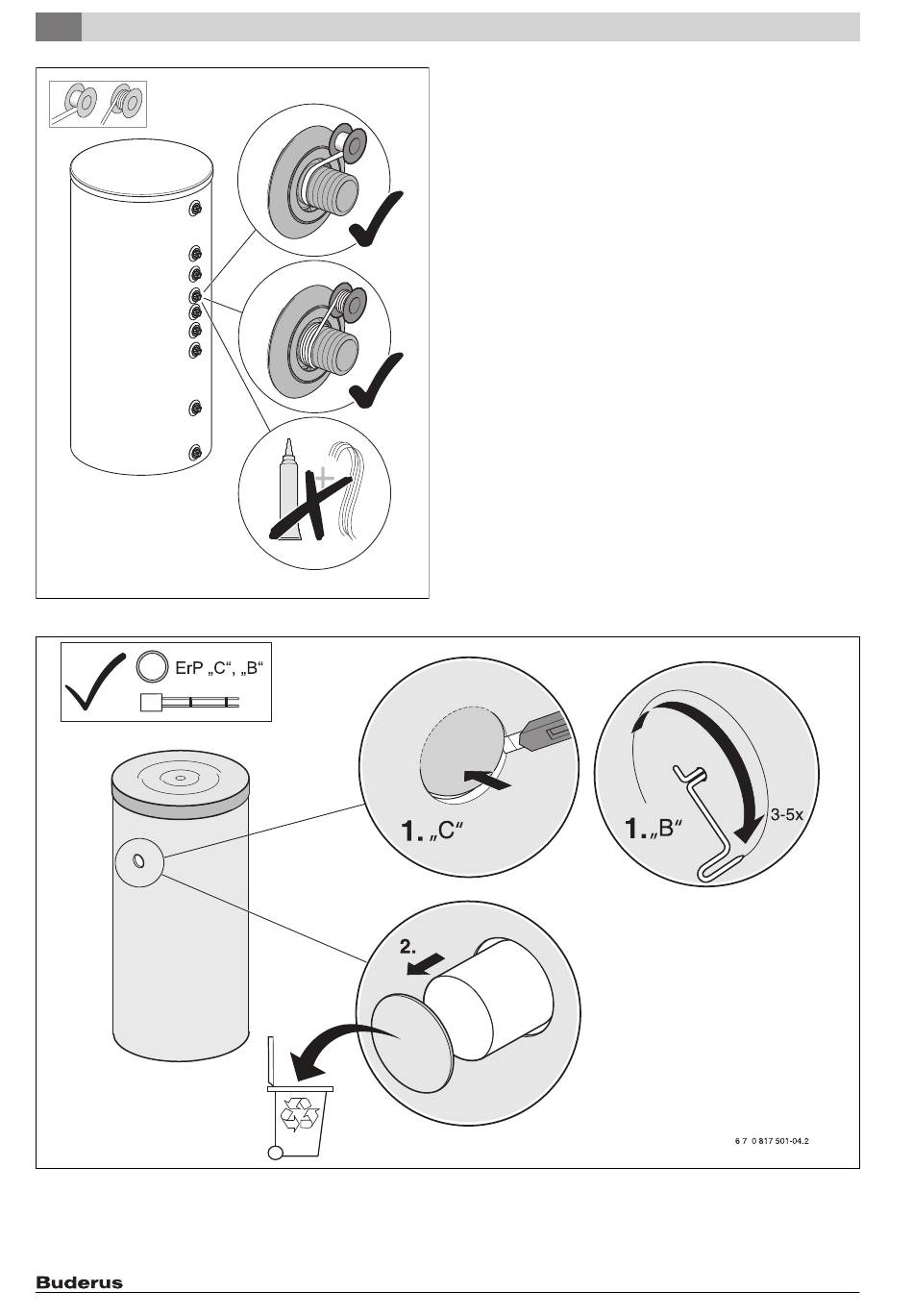 ErP „C“, „B“

1. „C“

1. „B“

3-5x

2.

6 7 0 817 501-04.2

Buderus