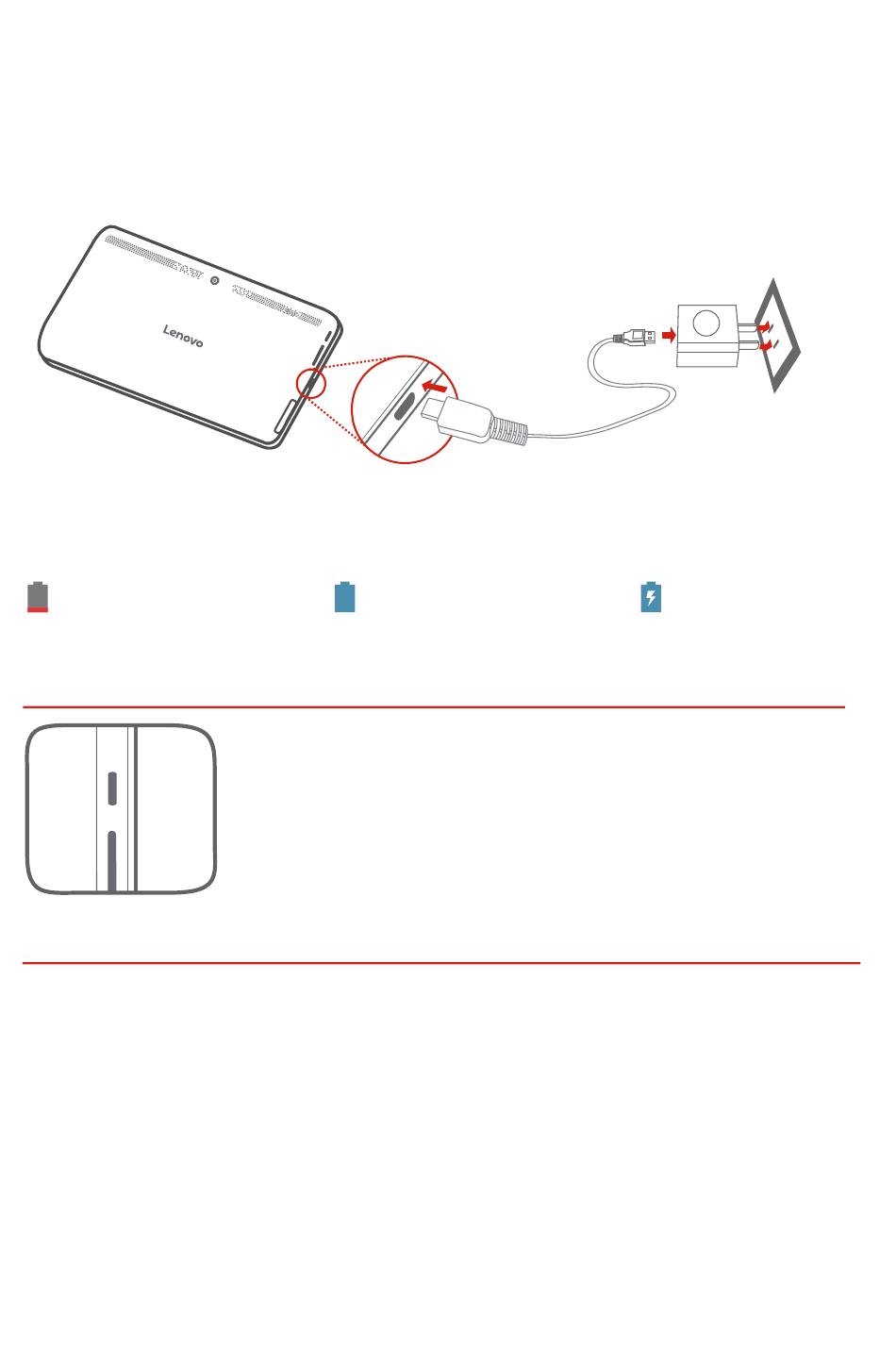 Lenovo