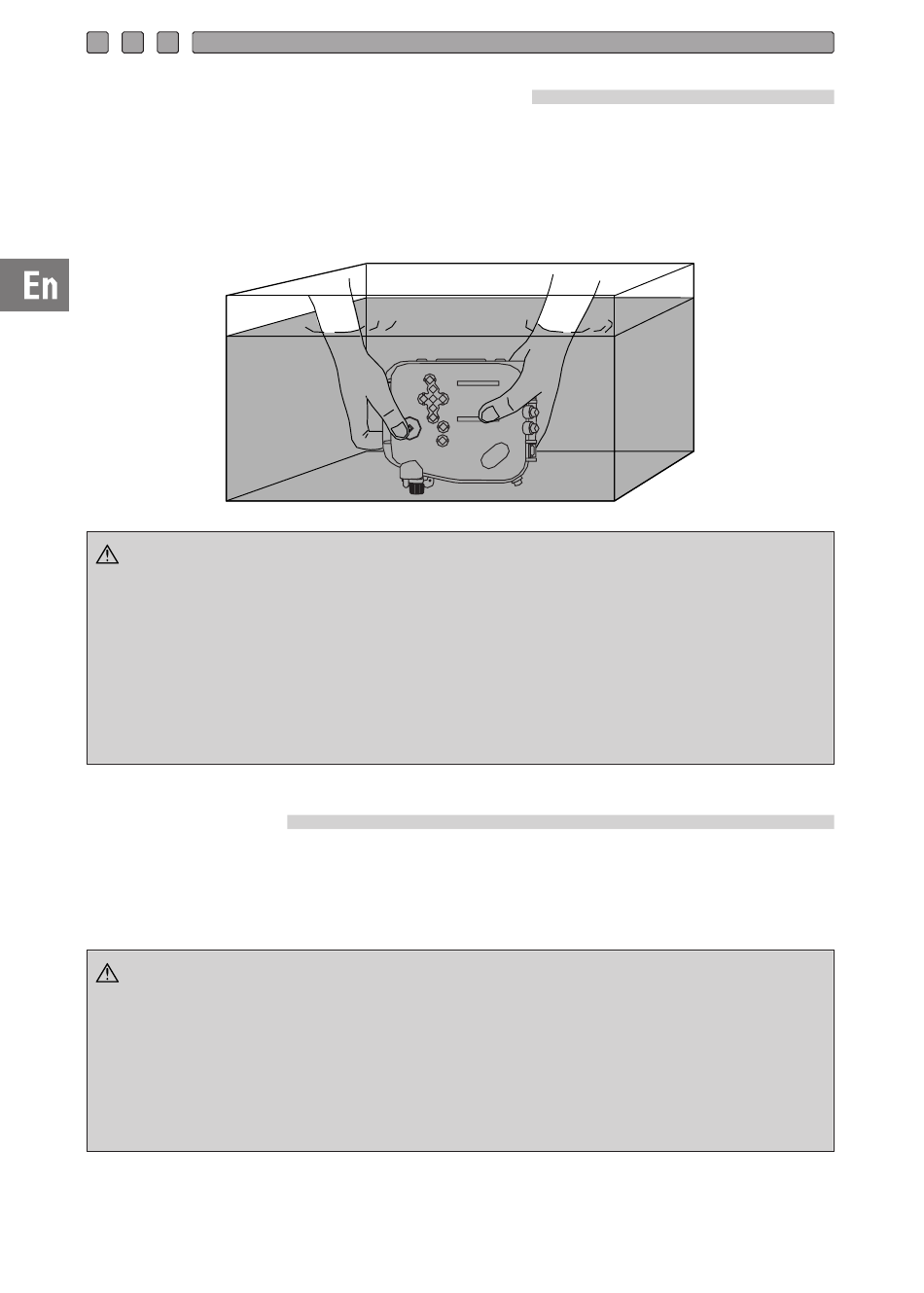 En