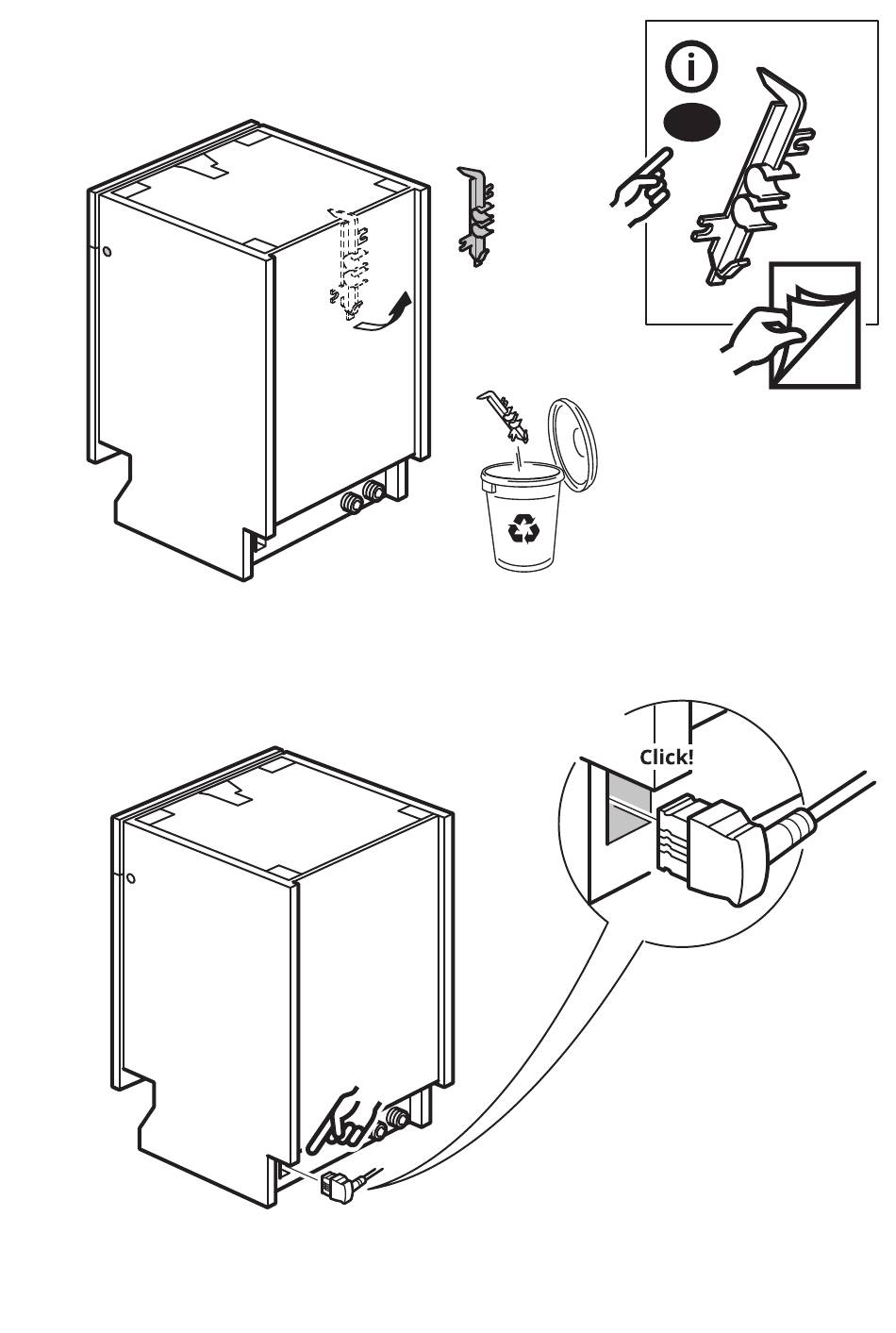 Click!