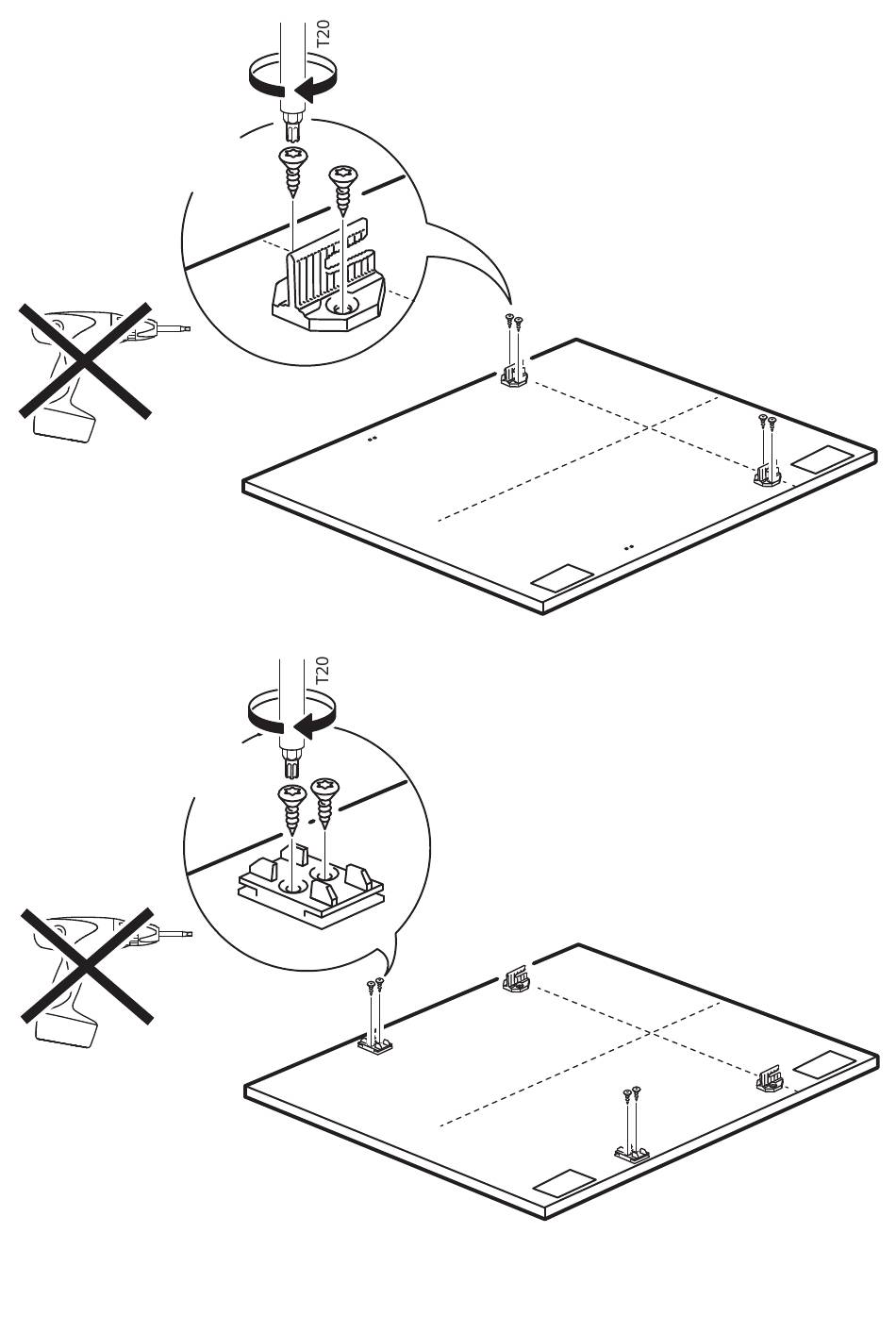 T20

T20