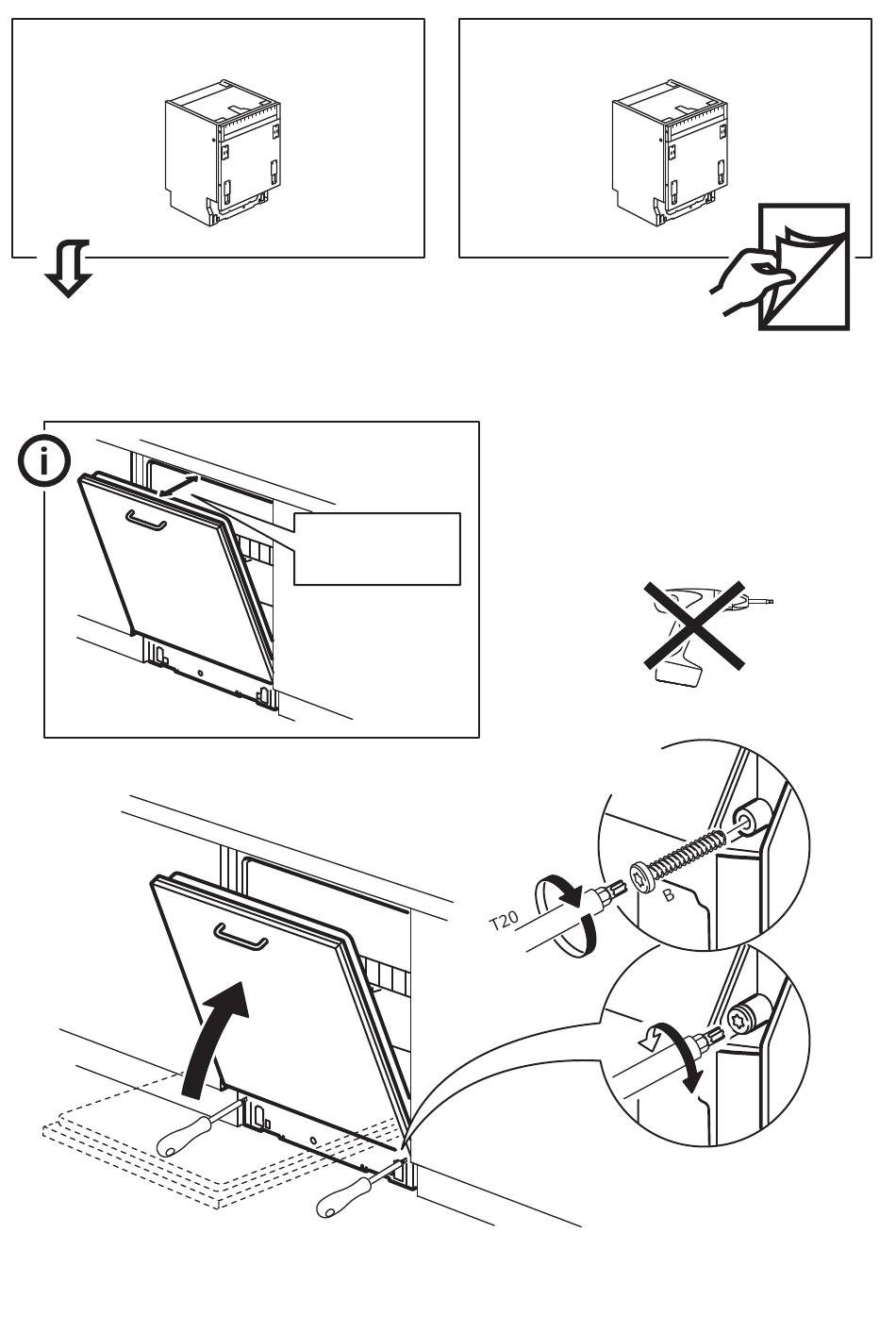 T20

B