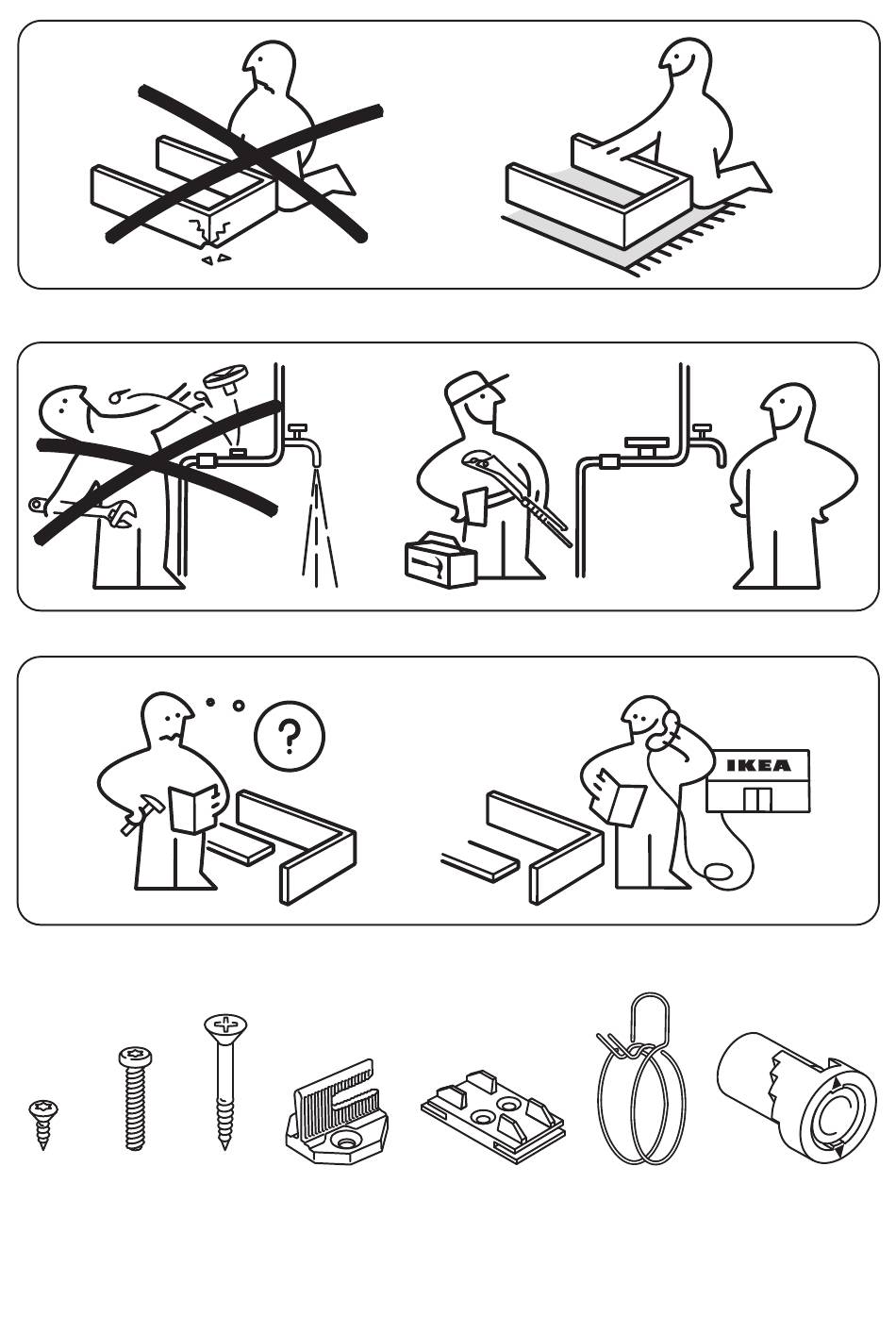 ?

IKEA