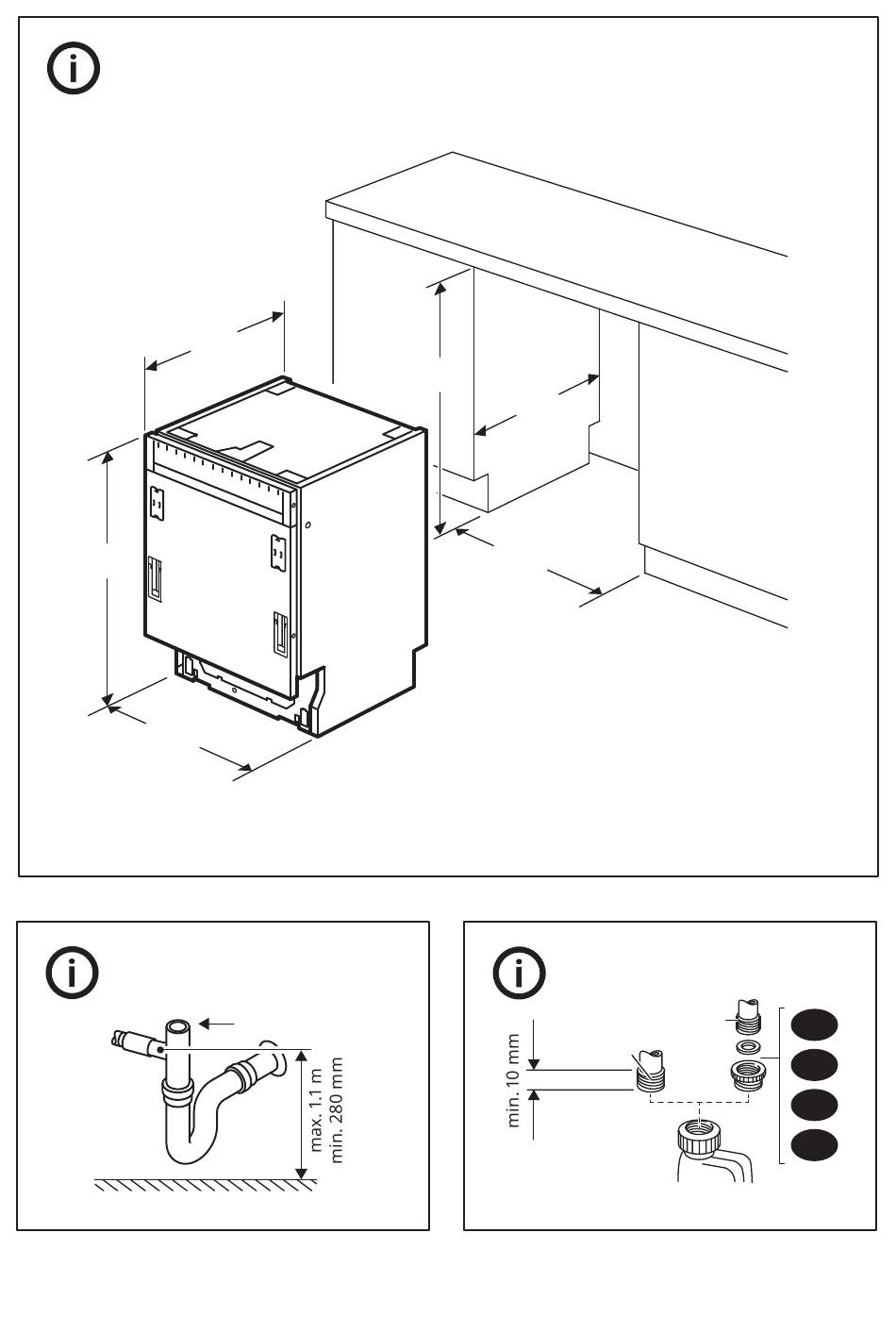 max. 1.1 m
min. 280 mm

min. 10 mm