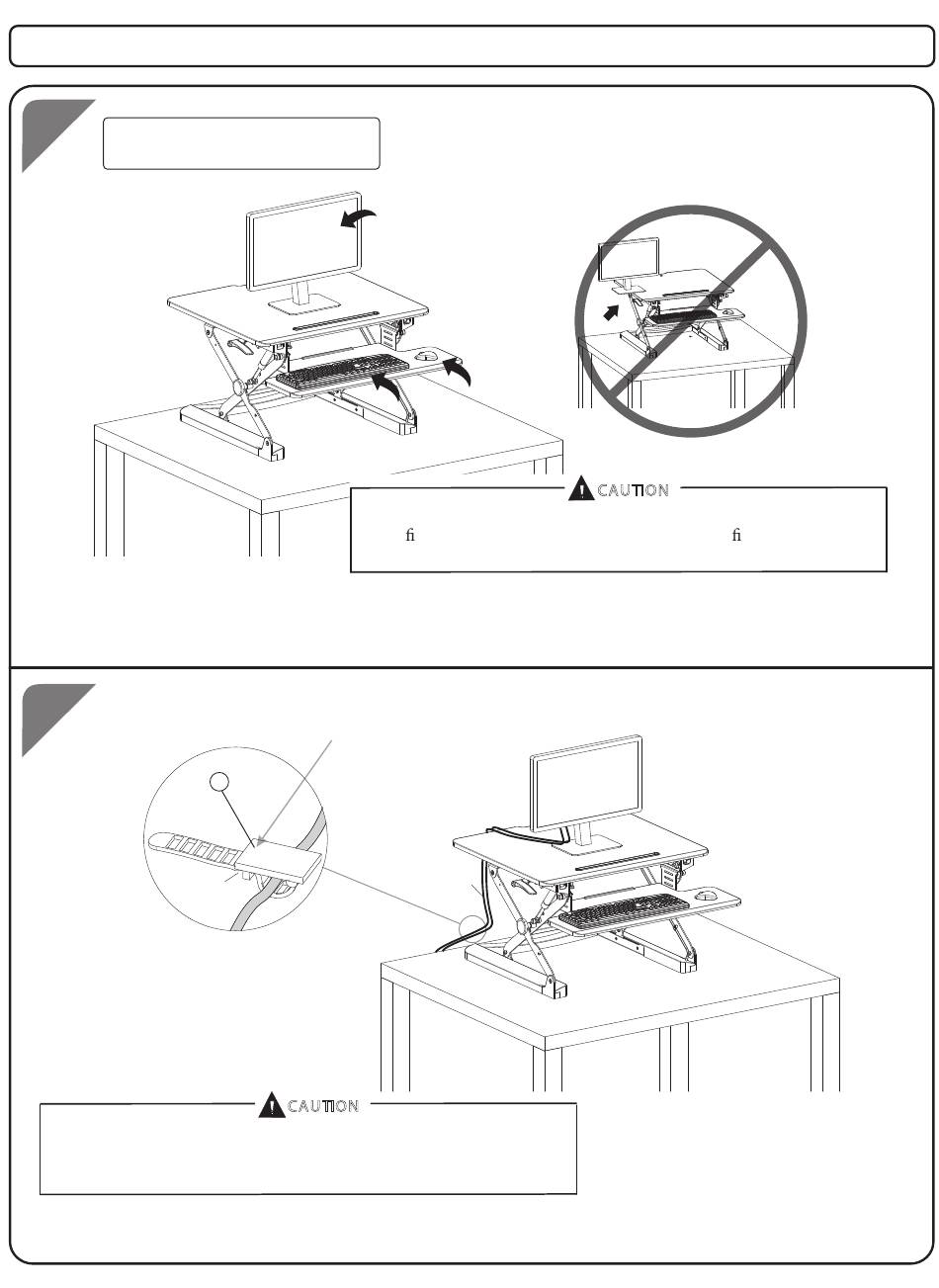 CAUTION

fi fi

CAUTION