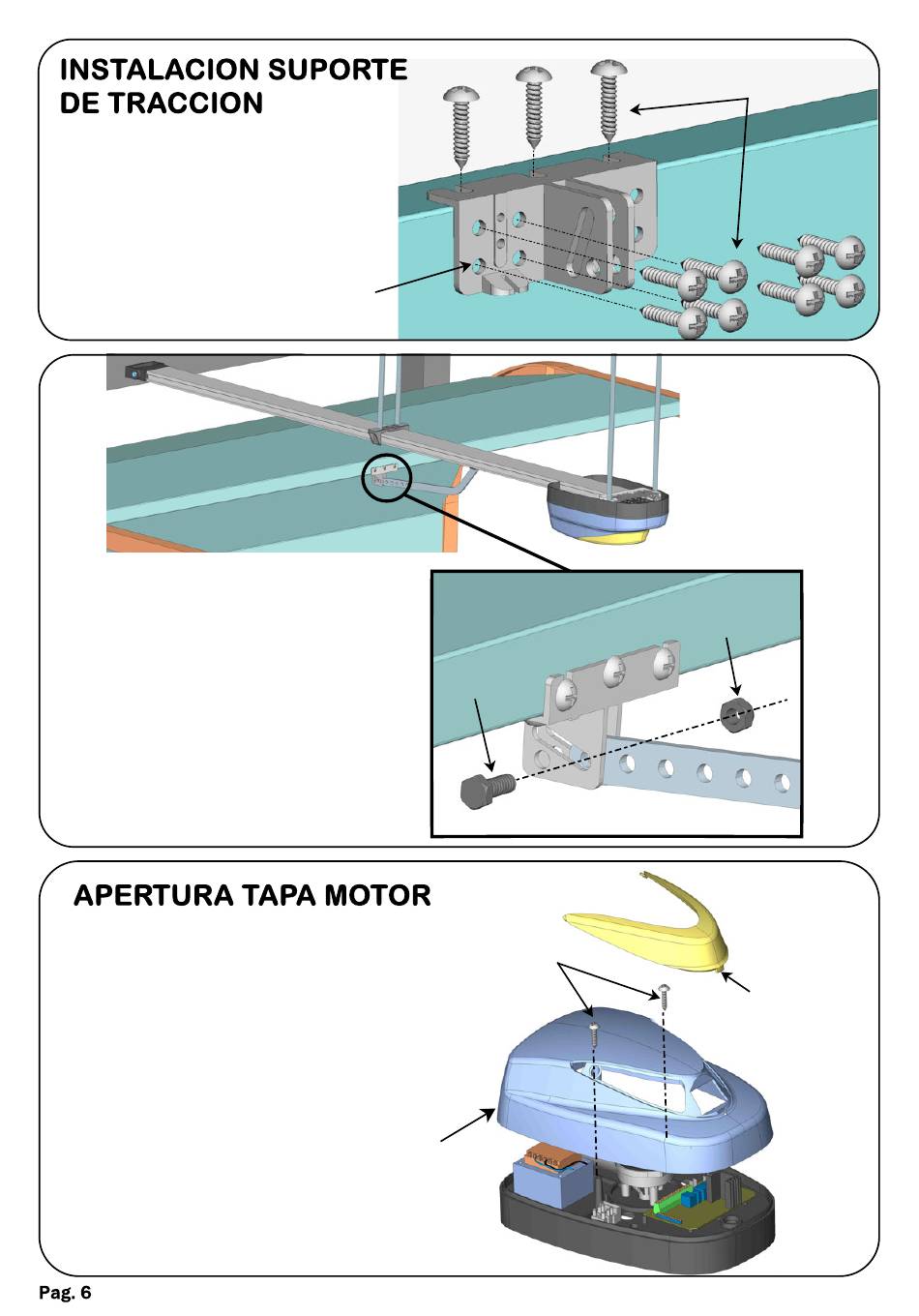 INSTALACION SUPORTE DE TRACCION

APERTURA TAPA MOTOR

Pag. 6