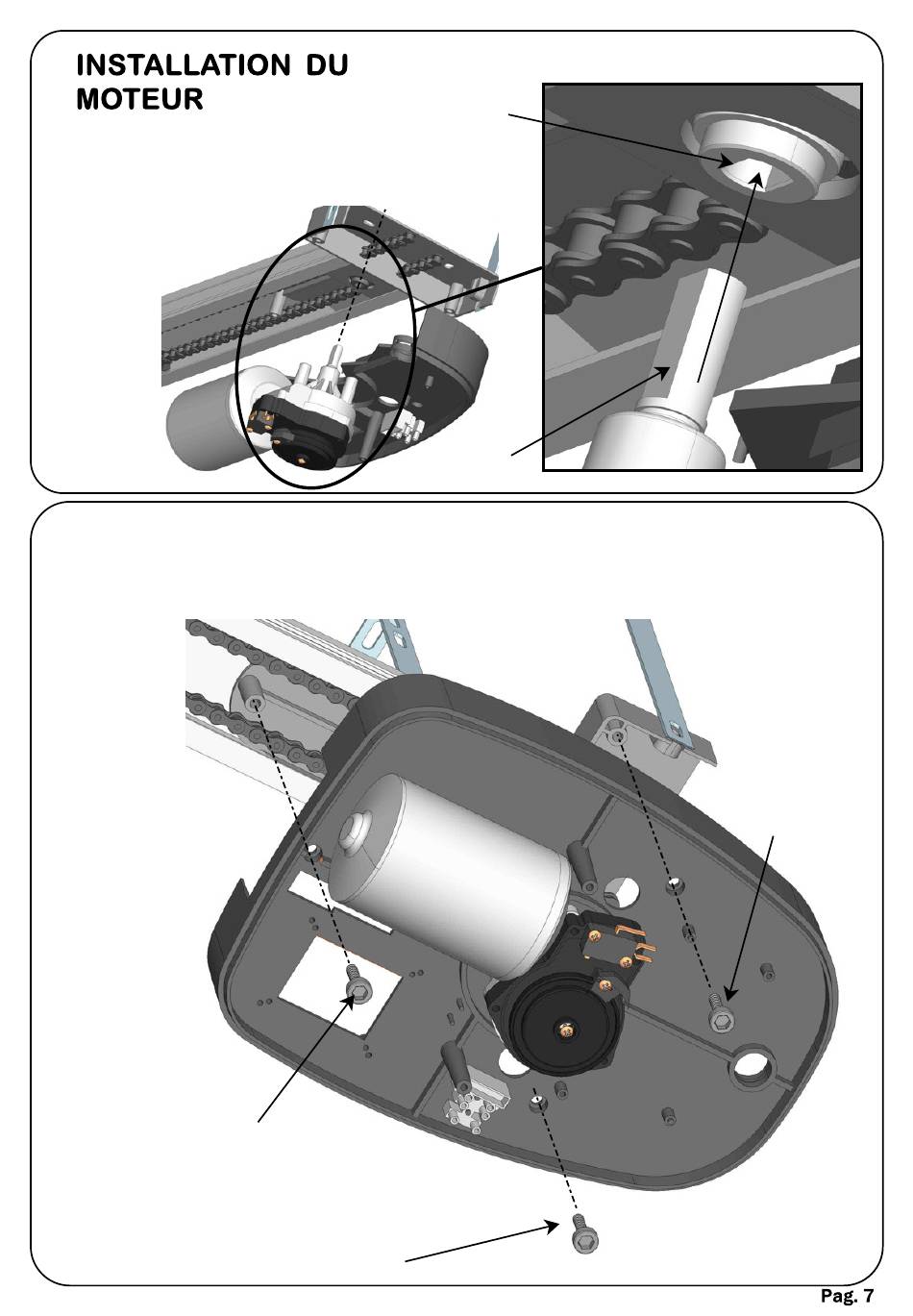 INSTALLATION DU MOTEUR

Pag. 7