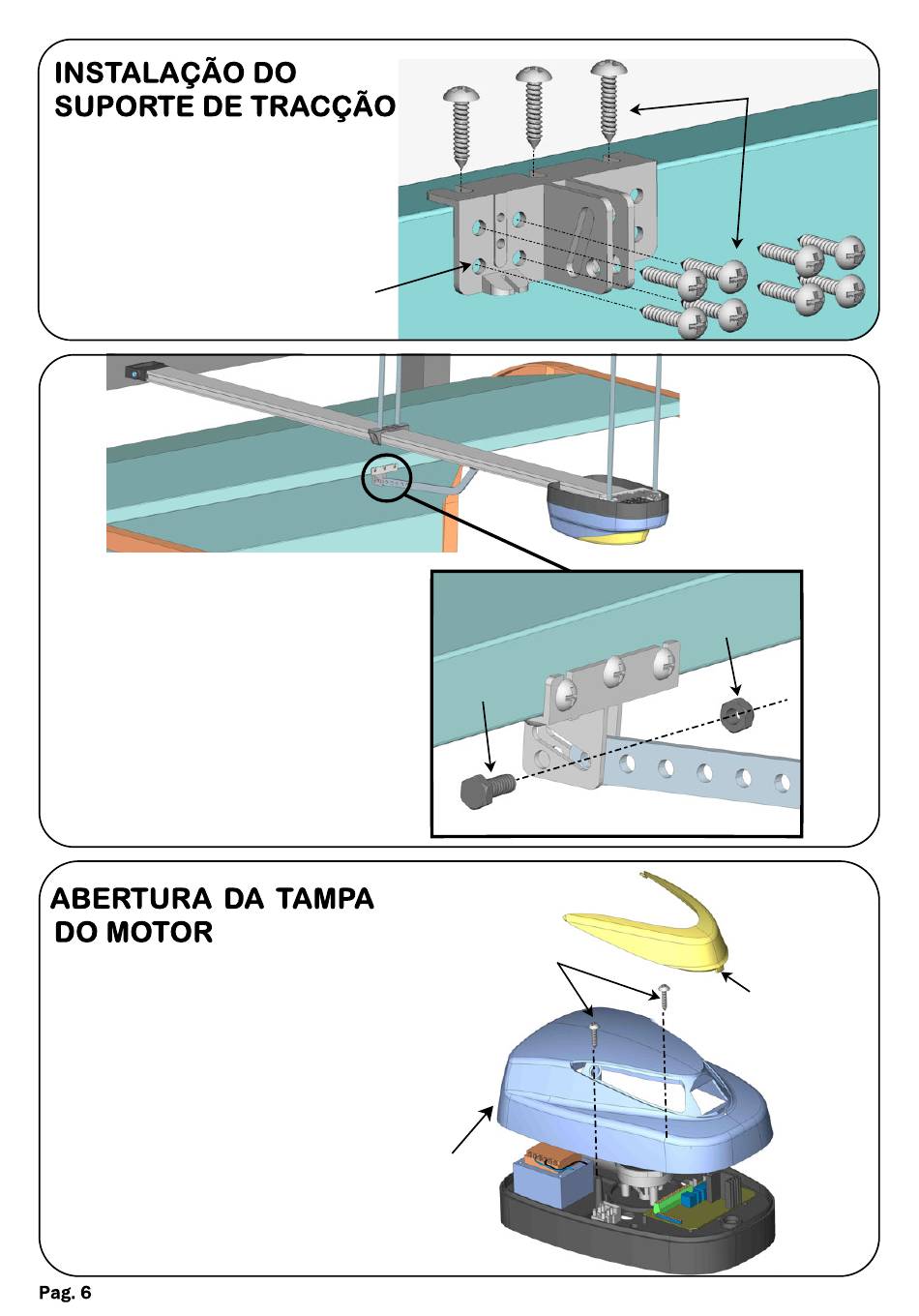 INSTALAÇÃO DO SUPORTE DE TRACÇÃO

ABERTURA DA TAMPA DO MOTOR

Pag. 6