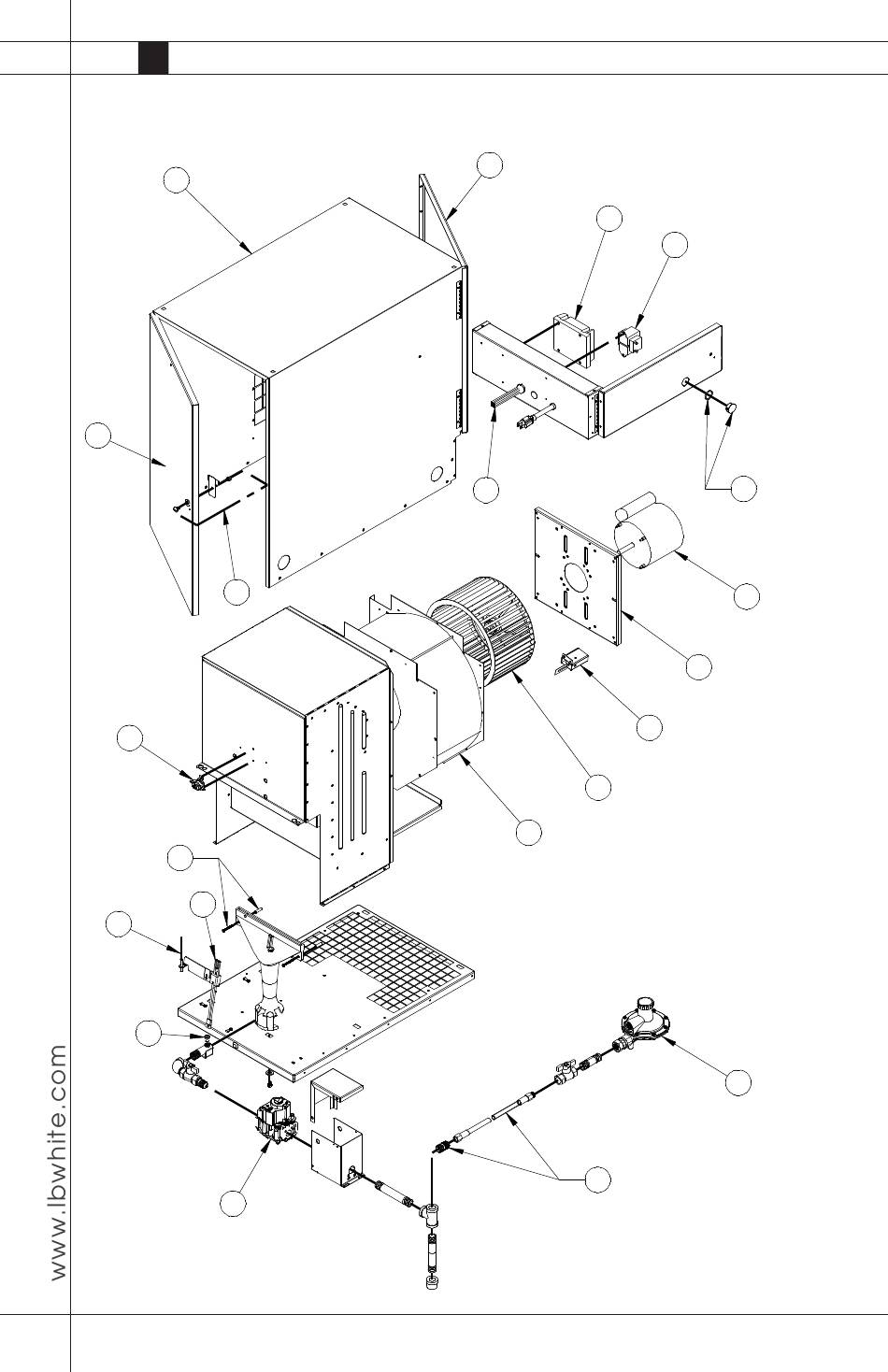 www.lbwhite.com