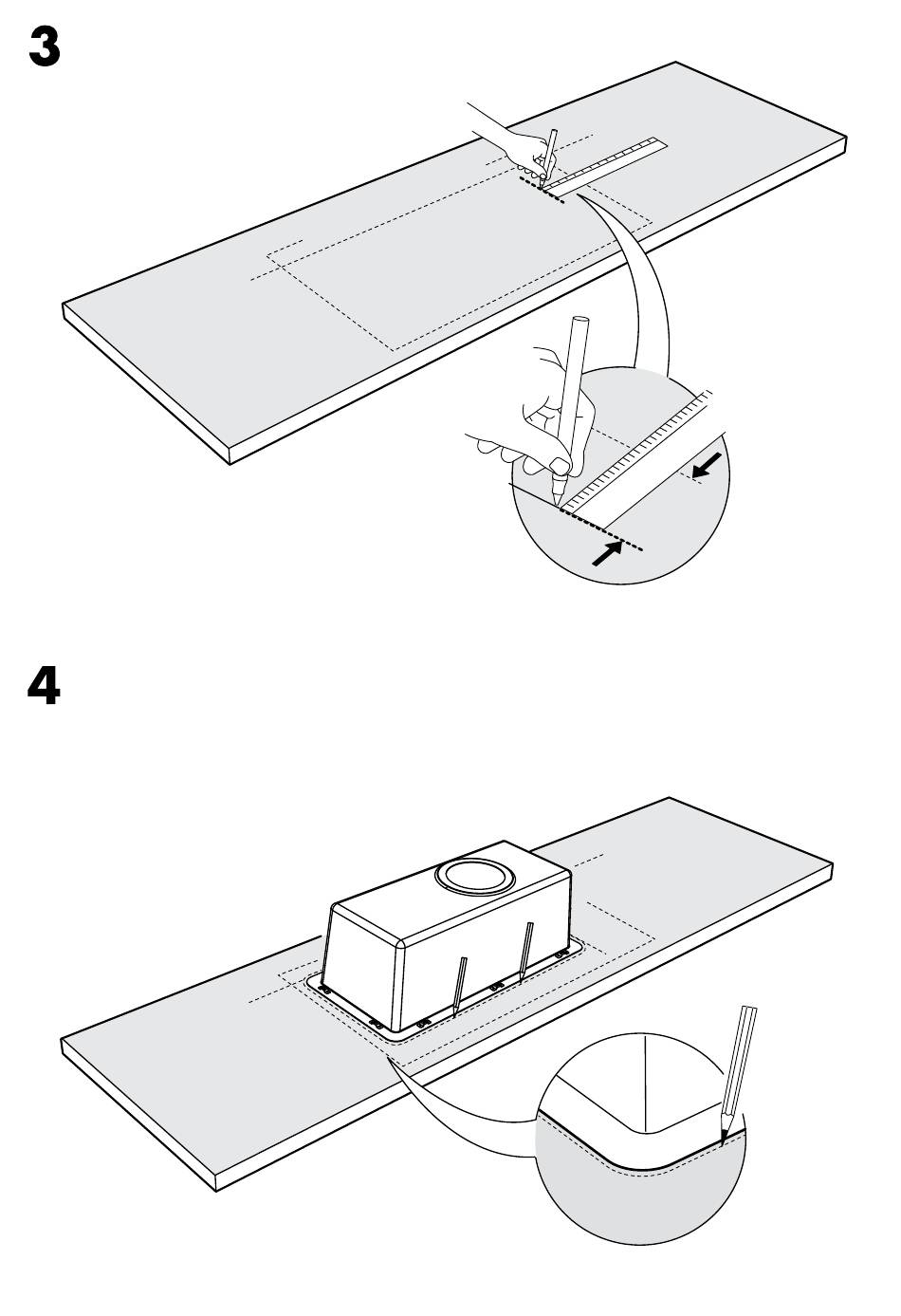 3

4