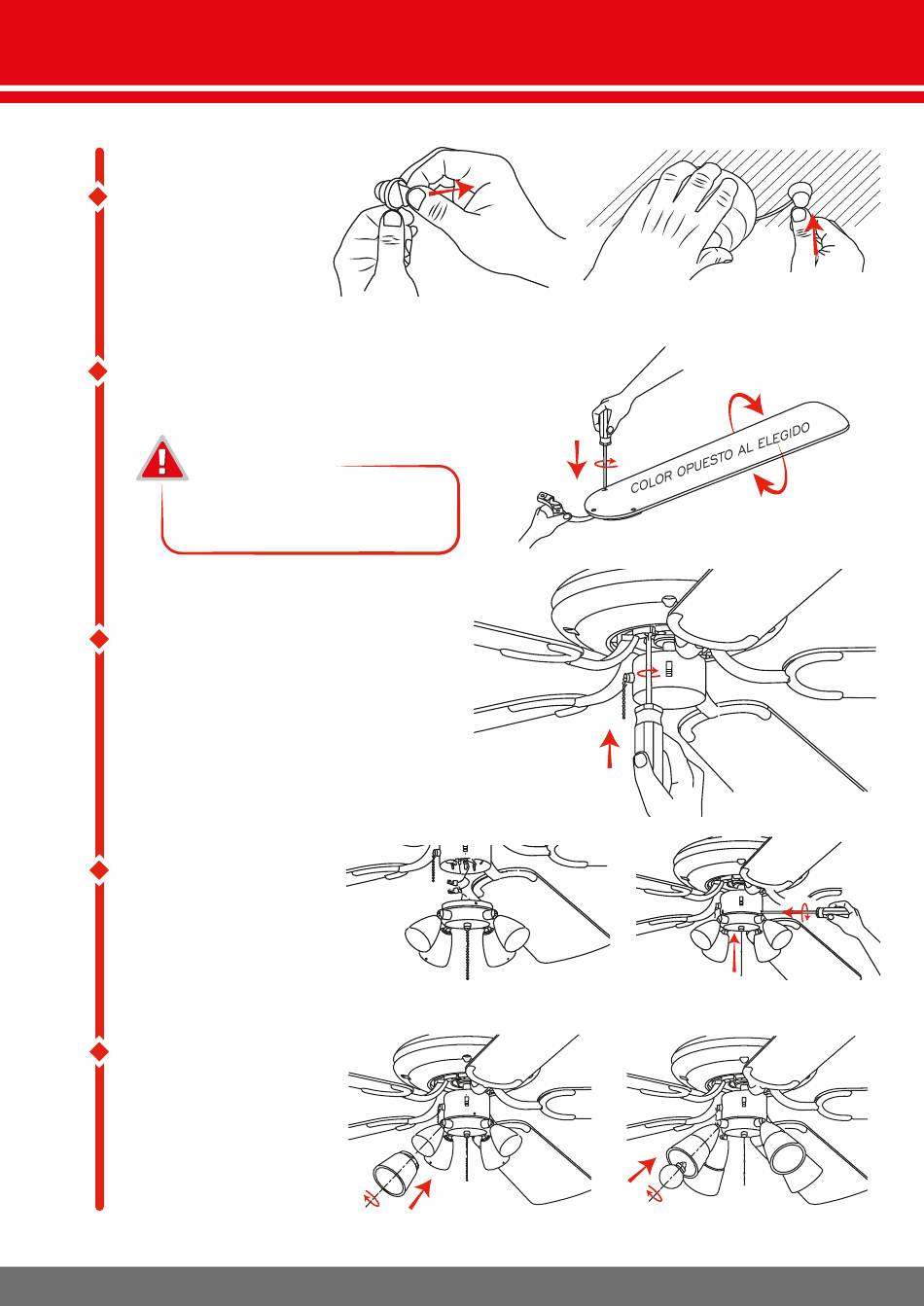 COLOR OPUESTO AL ELEGIDO