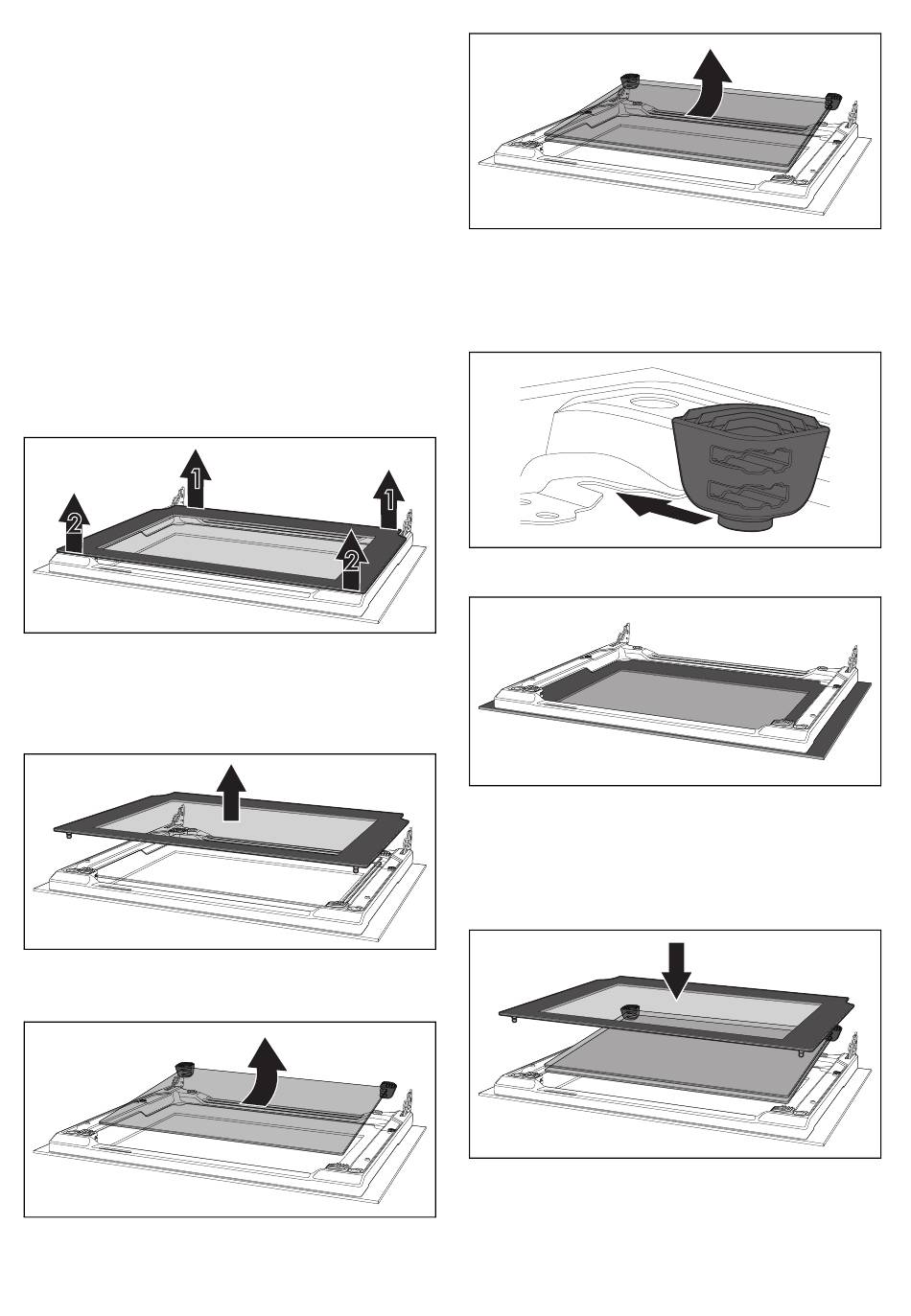 1
1
2
2