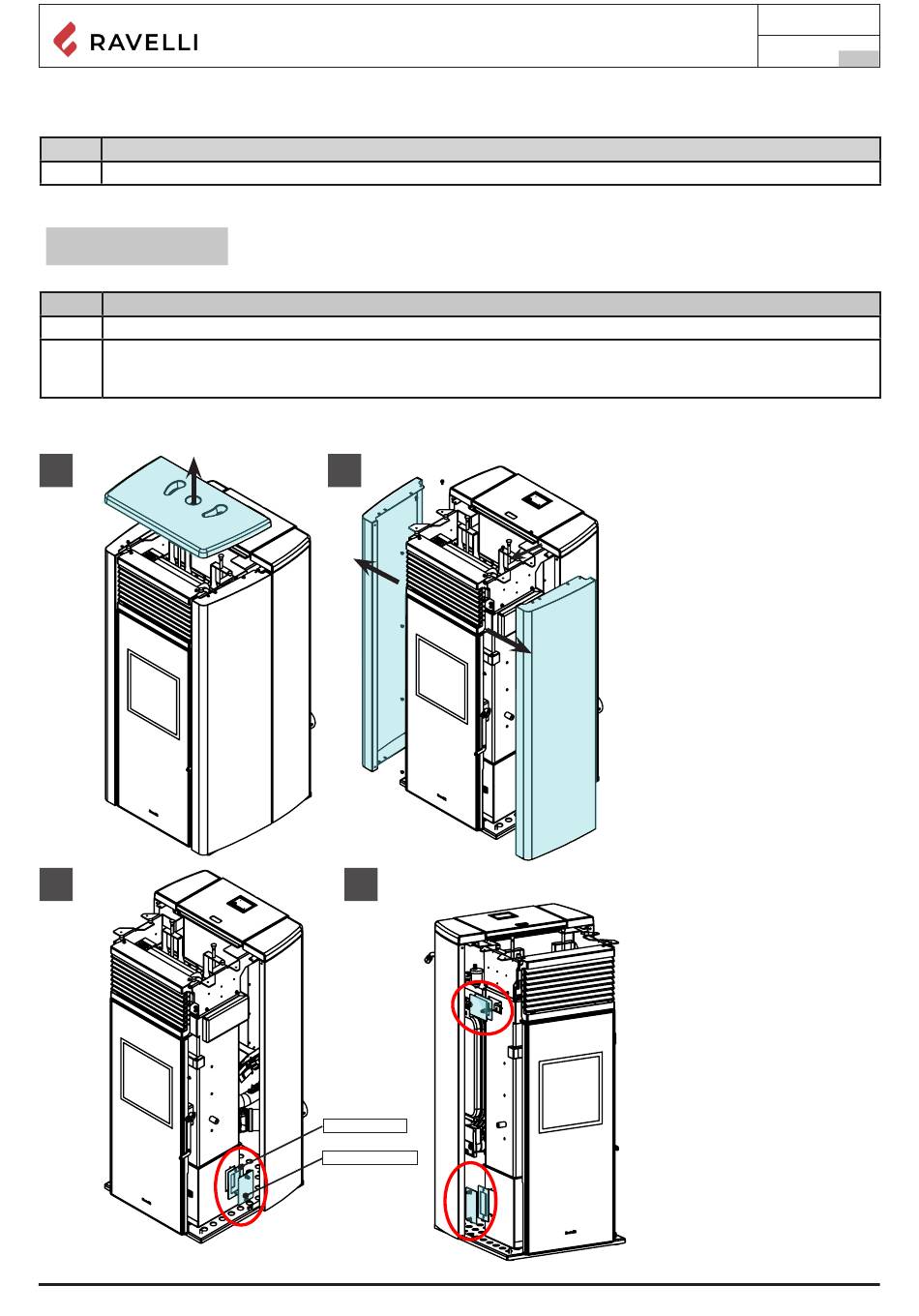 RAVELLI