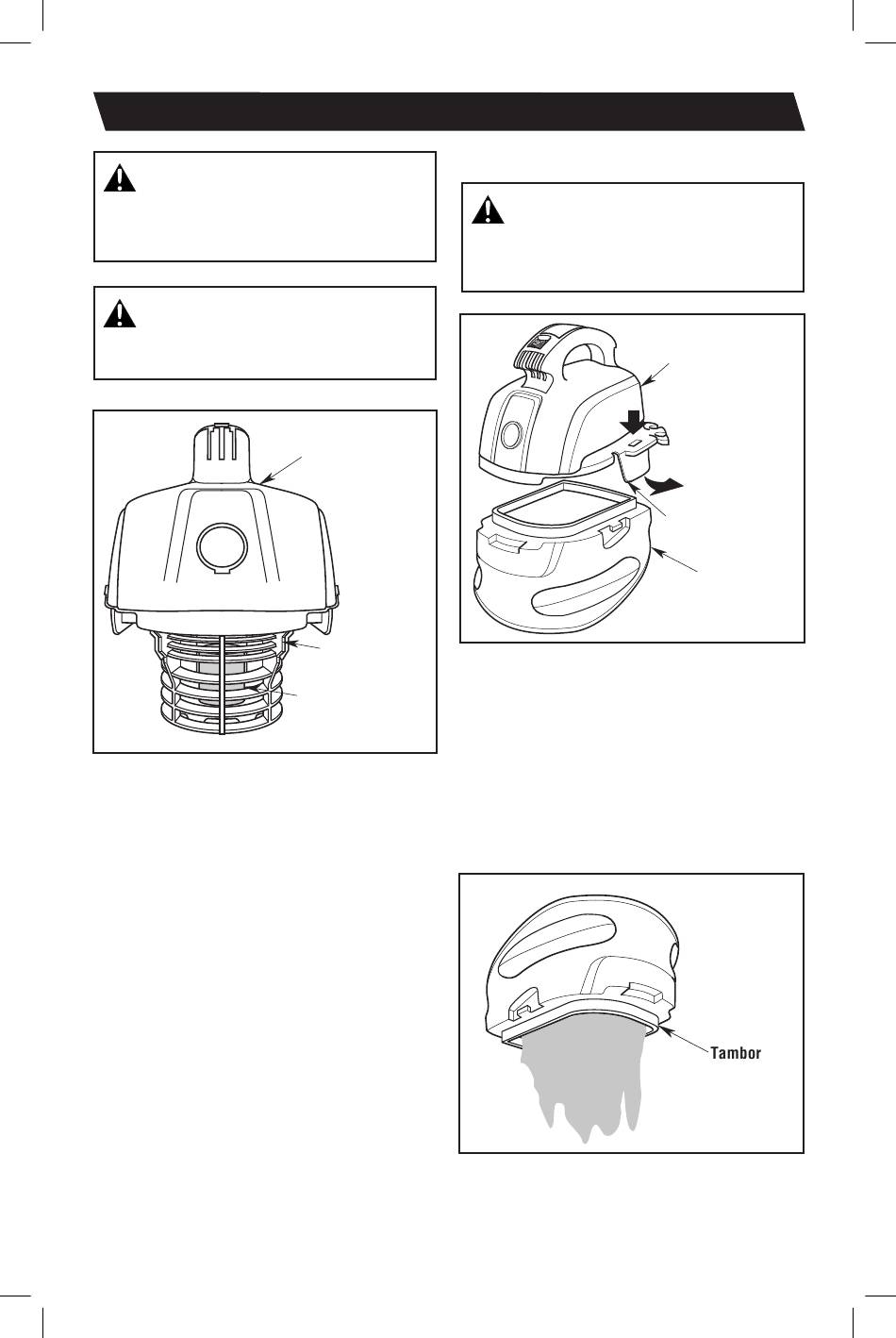 Tambor