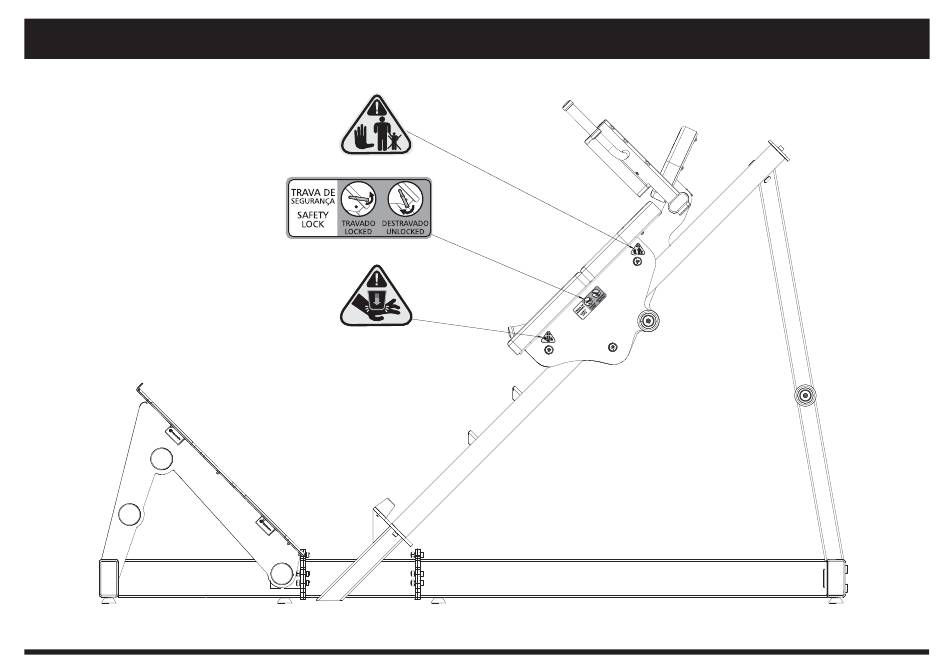 TRAVA DE SEGURANÇA
SAFETY LOCK
TRAVADO LOCKED
DESTRAVADO UNLOCKED