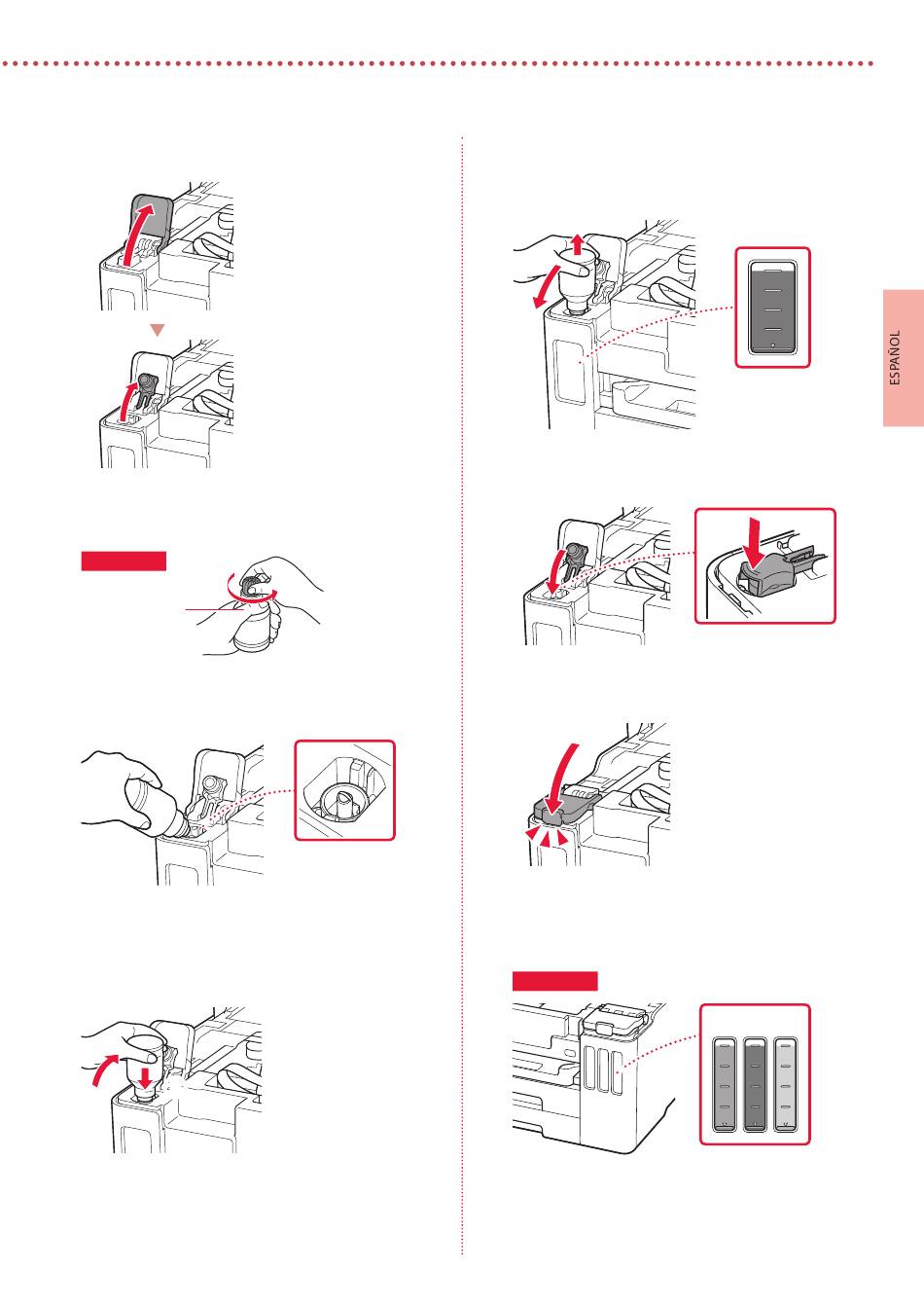 ESPAÑOL