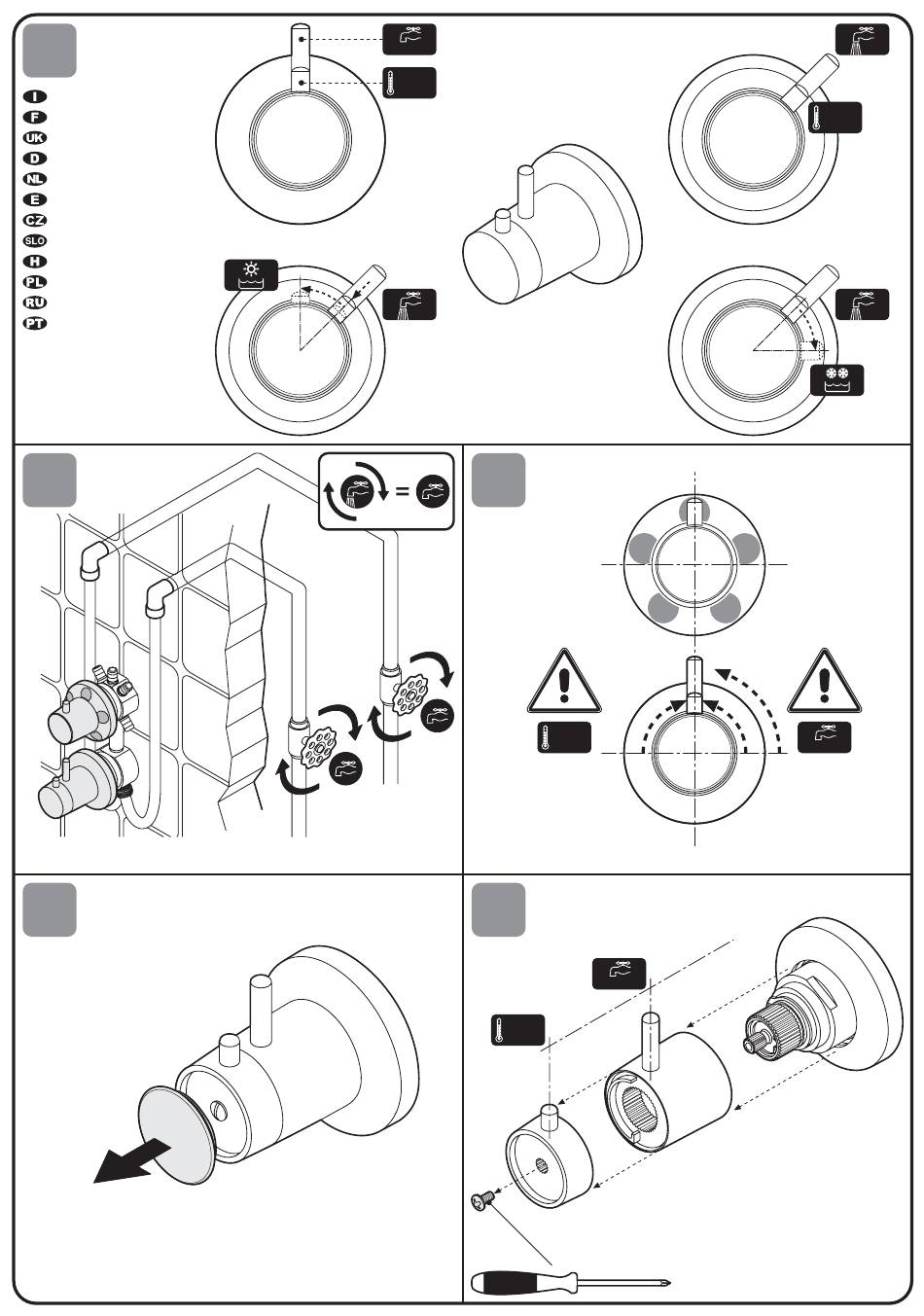 I
F
UK
D
NL
E
CZ
SLO
H
PL
RU
PT

=