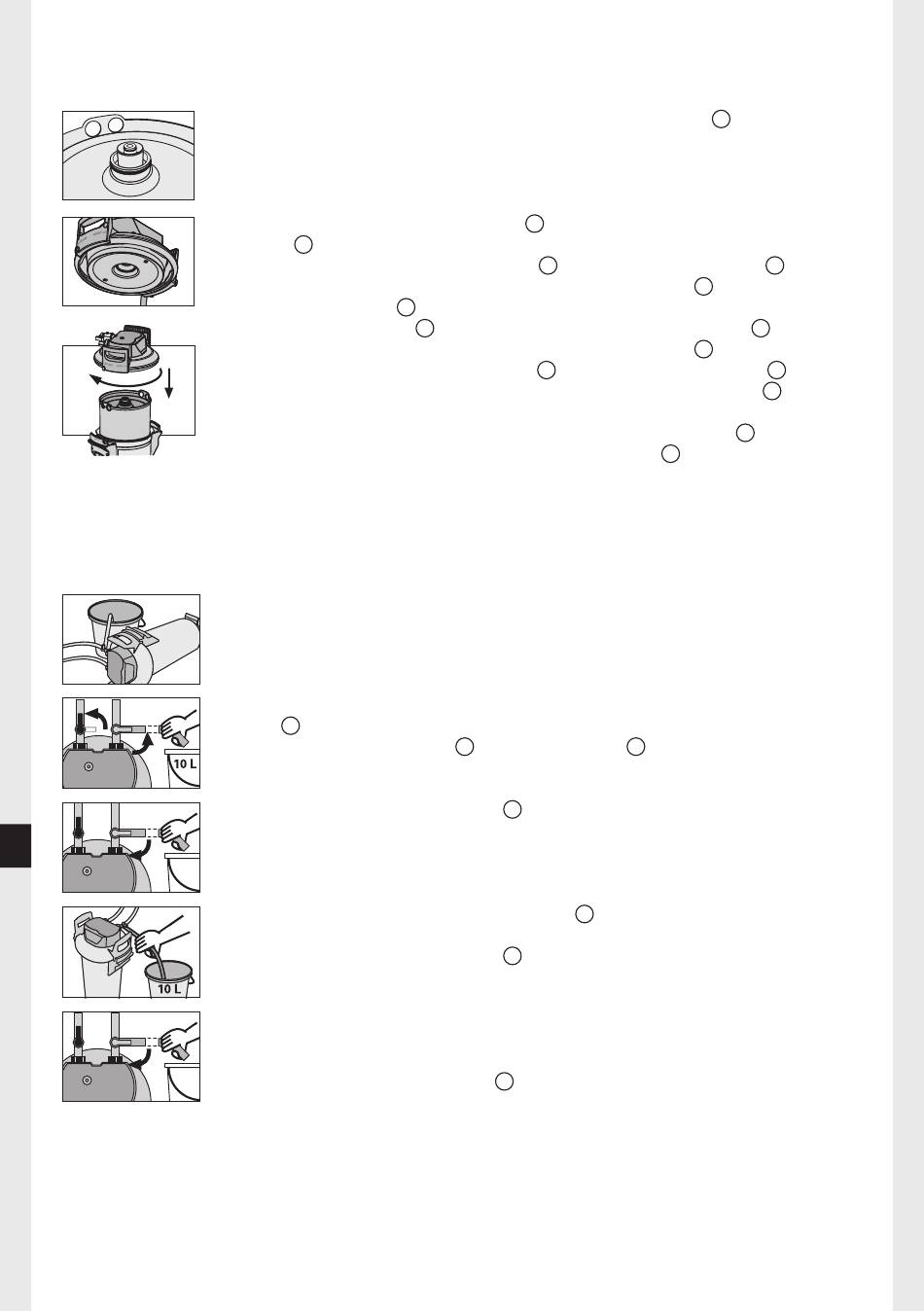 10 L

10 L