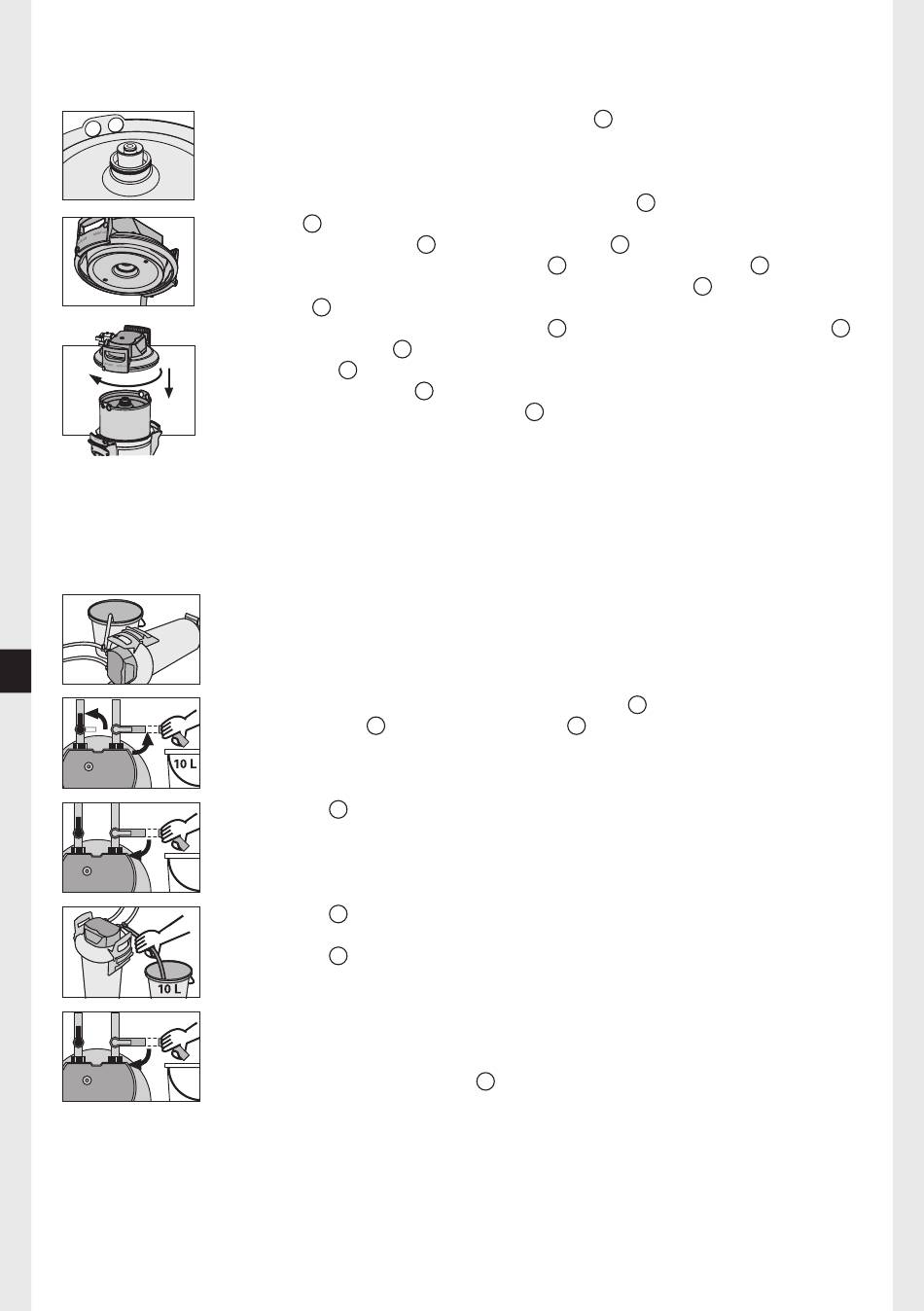 10 L

10 L