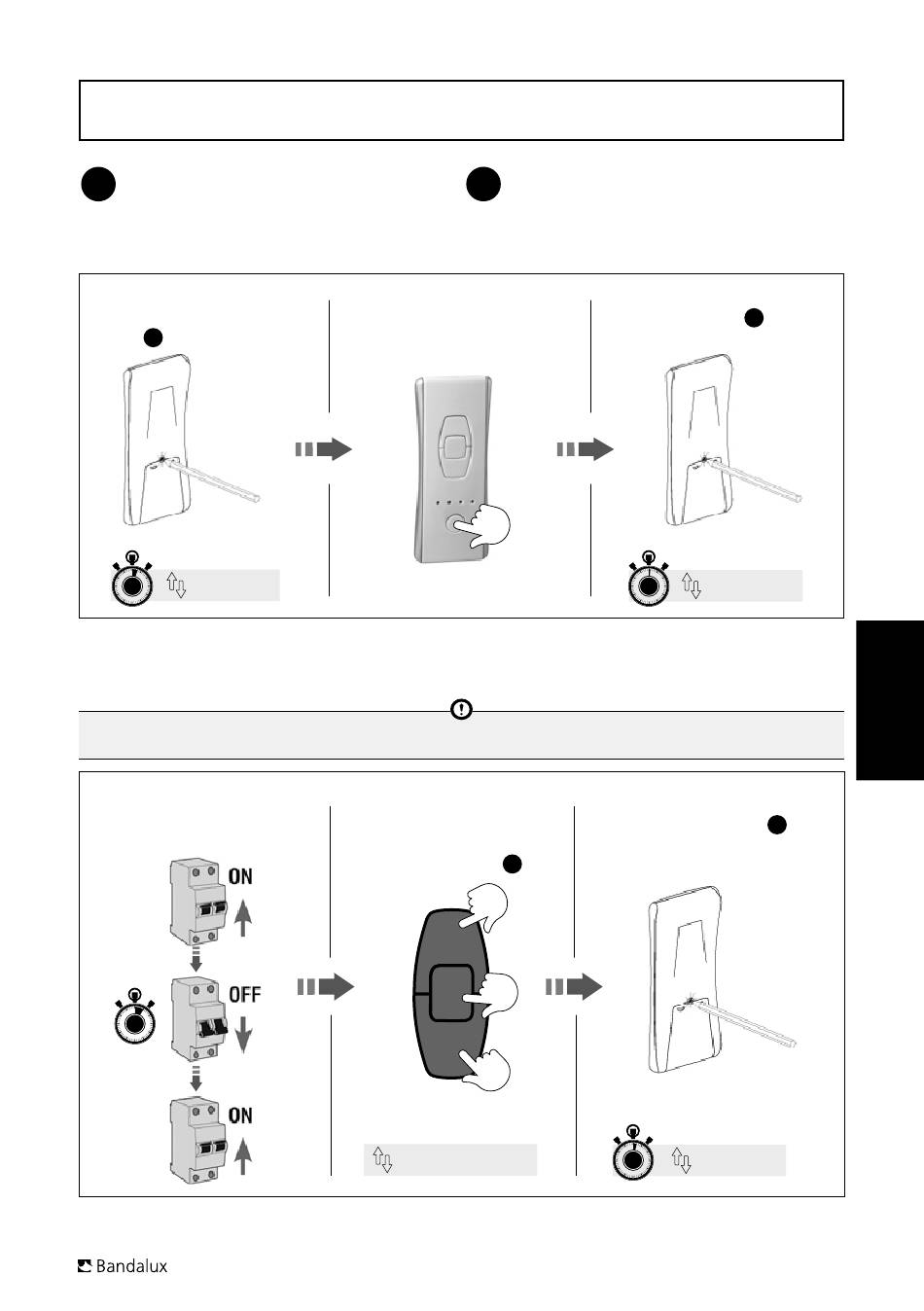 ON

OFF

ON

Bandalux