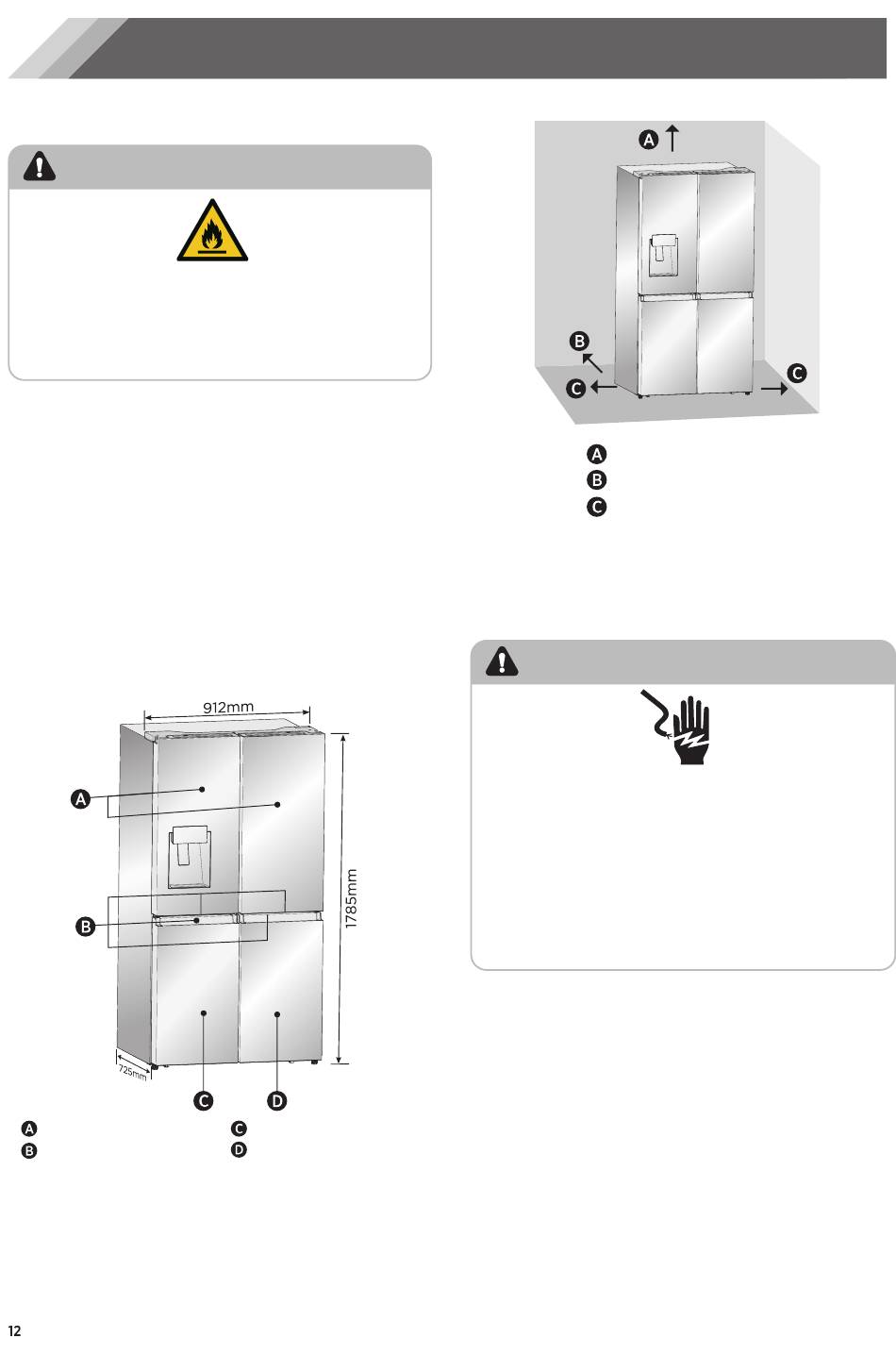 A
B
C
C

A
B
C

912mm
1785mm
725mm
A
B
C
D

A
B
C
D

12