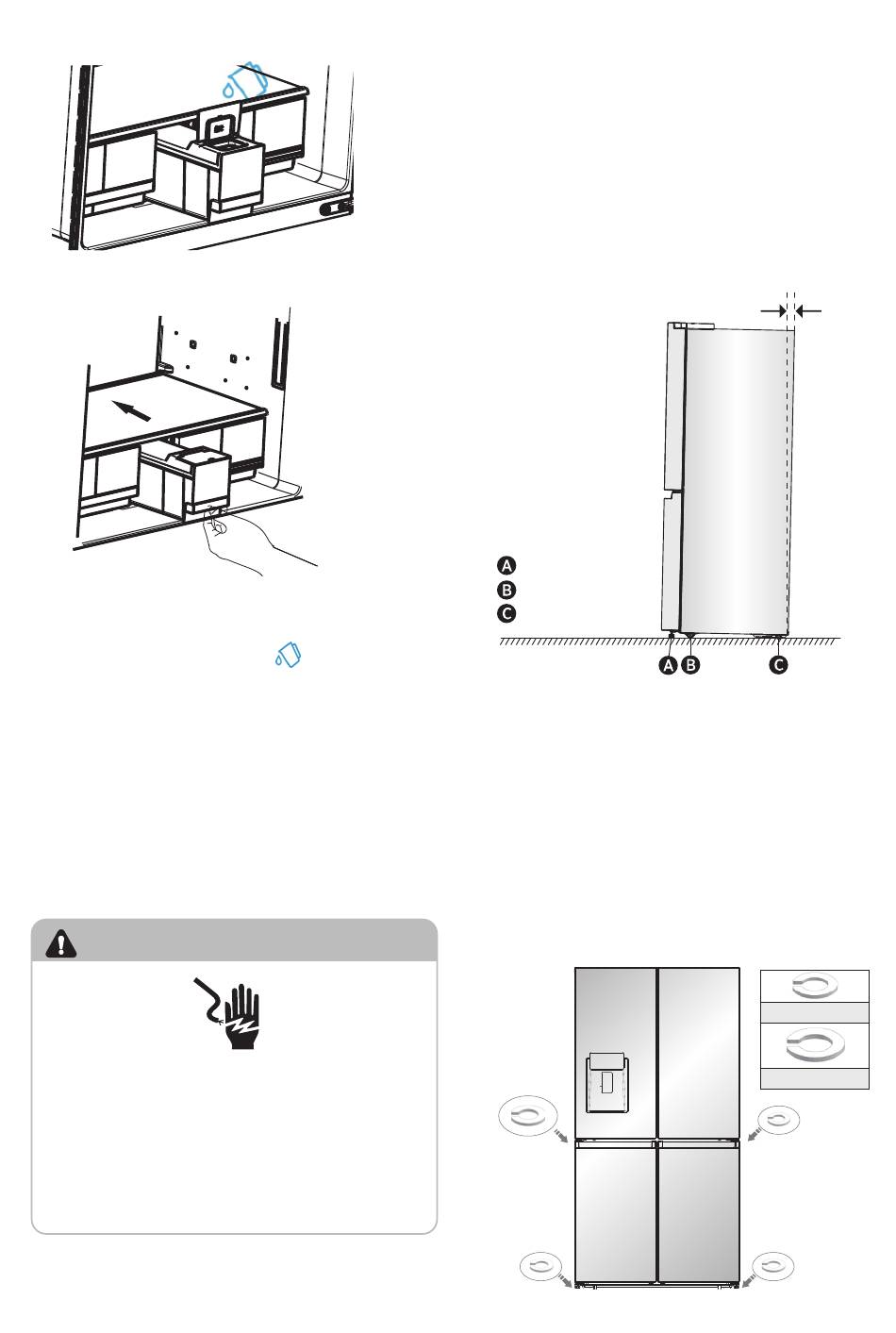 A
B
C
A B C