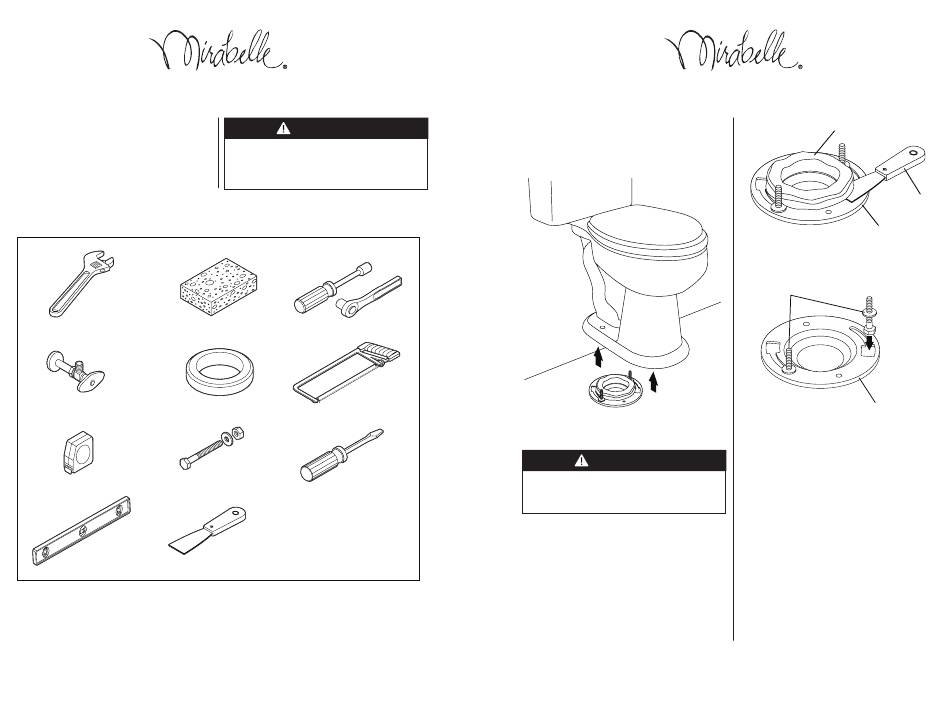 Mirabelle®

Mirabelle®