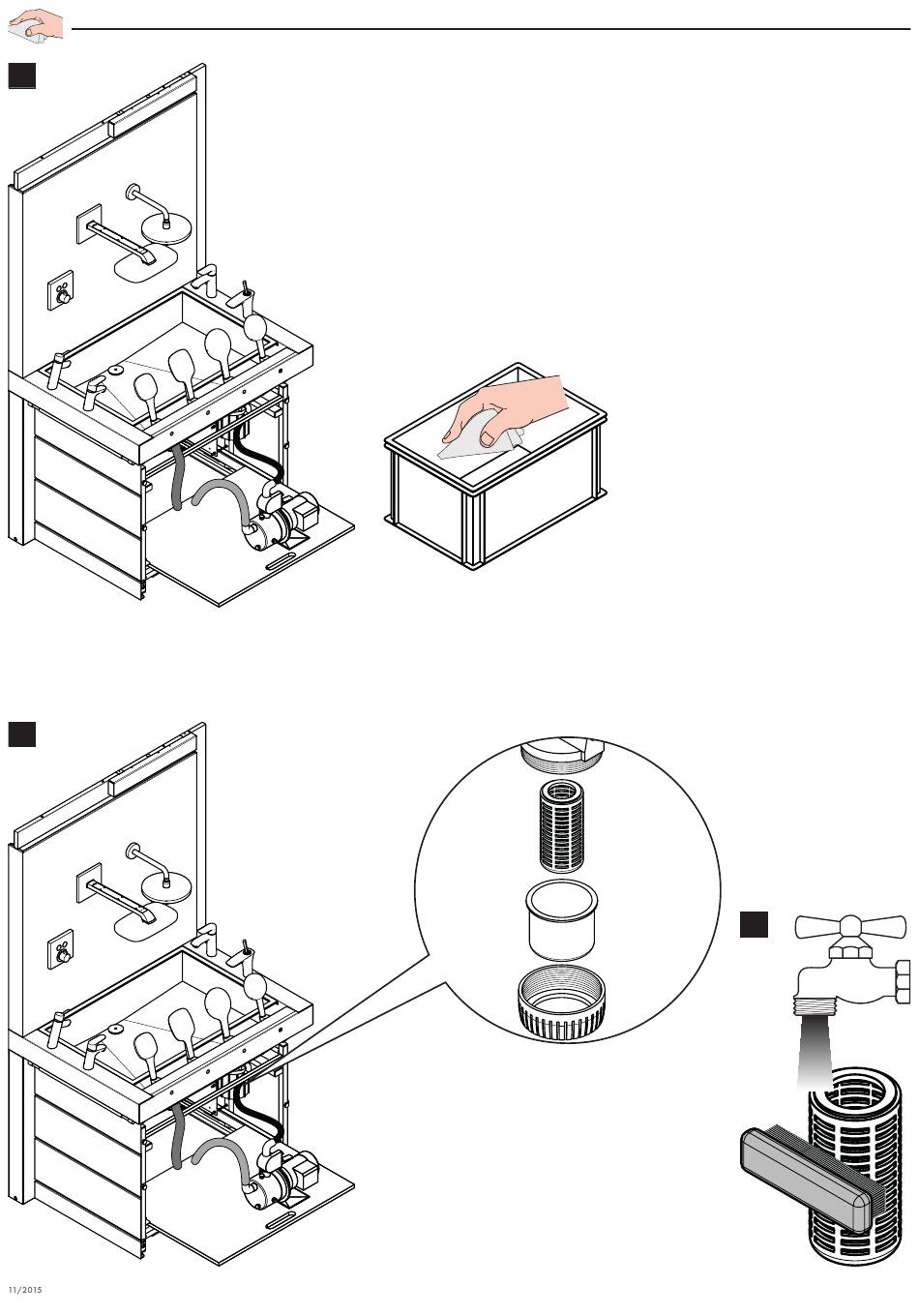 11/2015