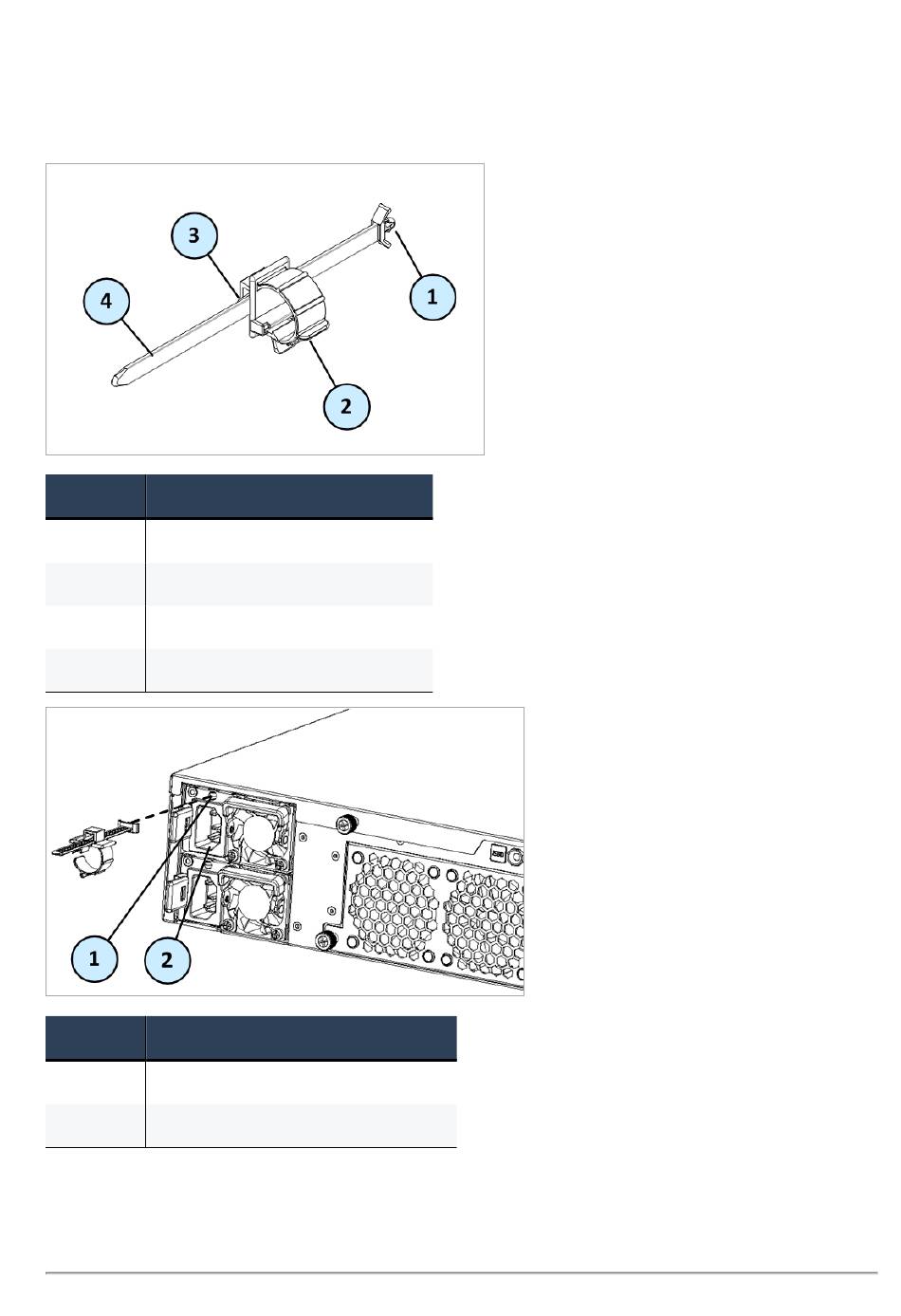 3

4

1

2

1

2