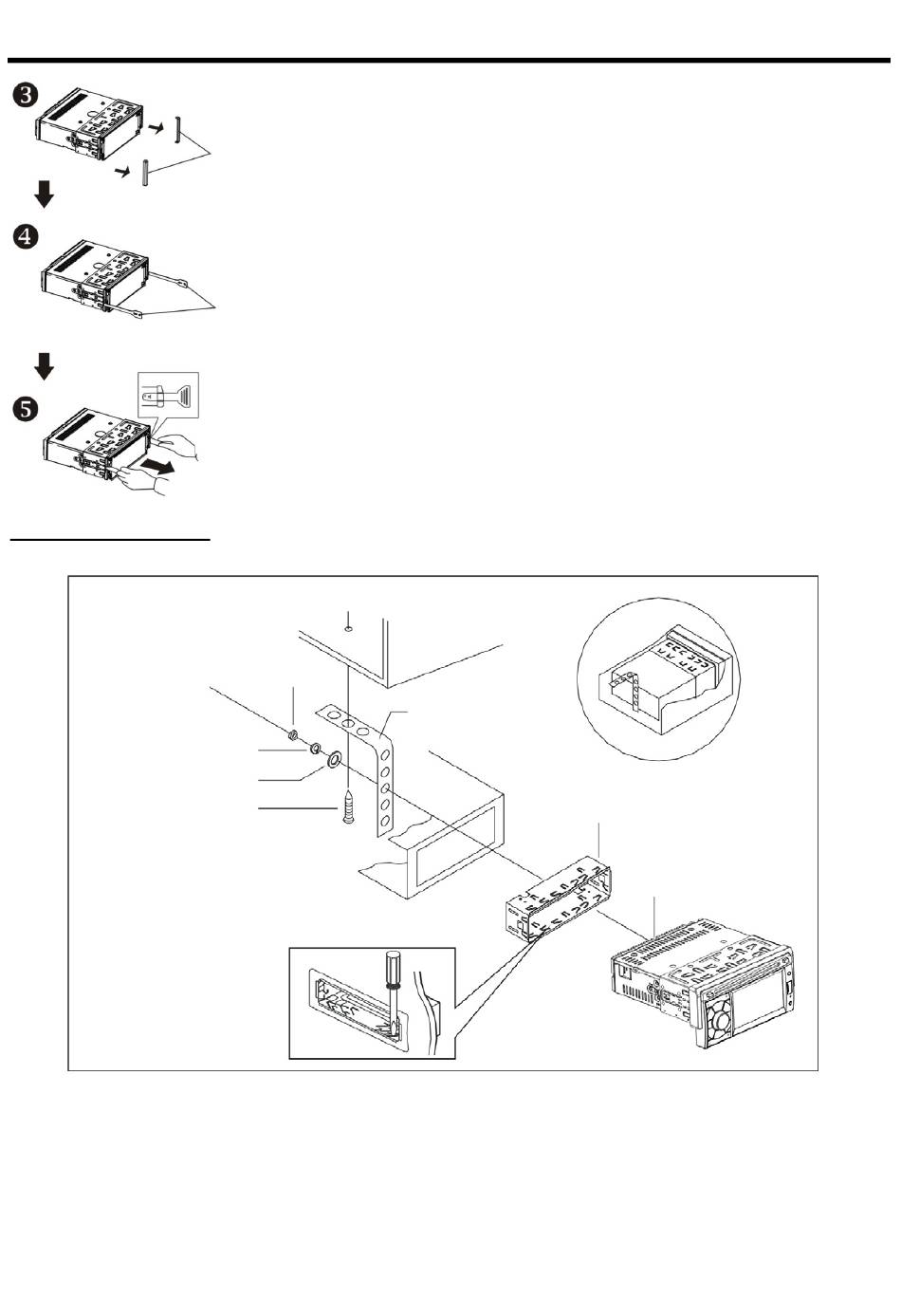 ❸

❹

❺