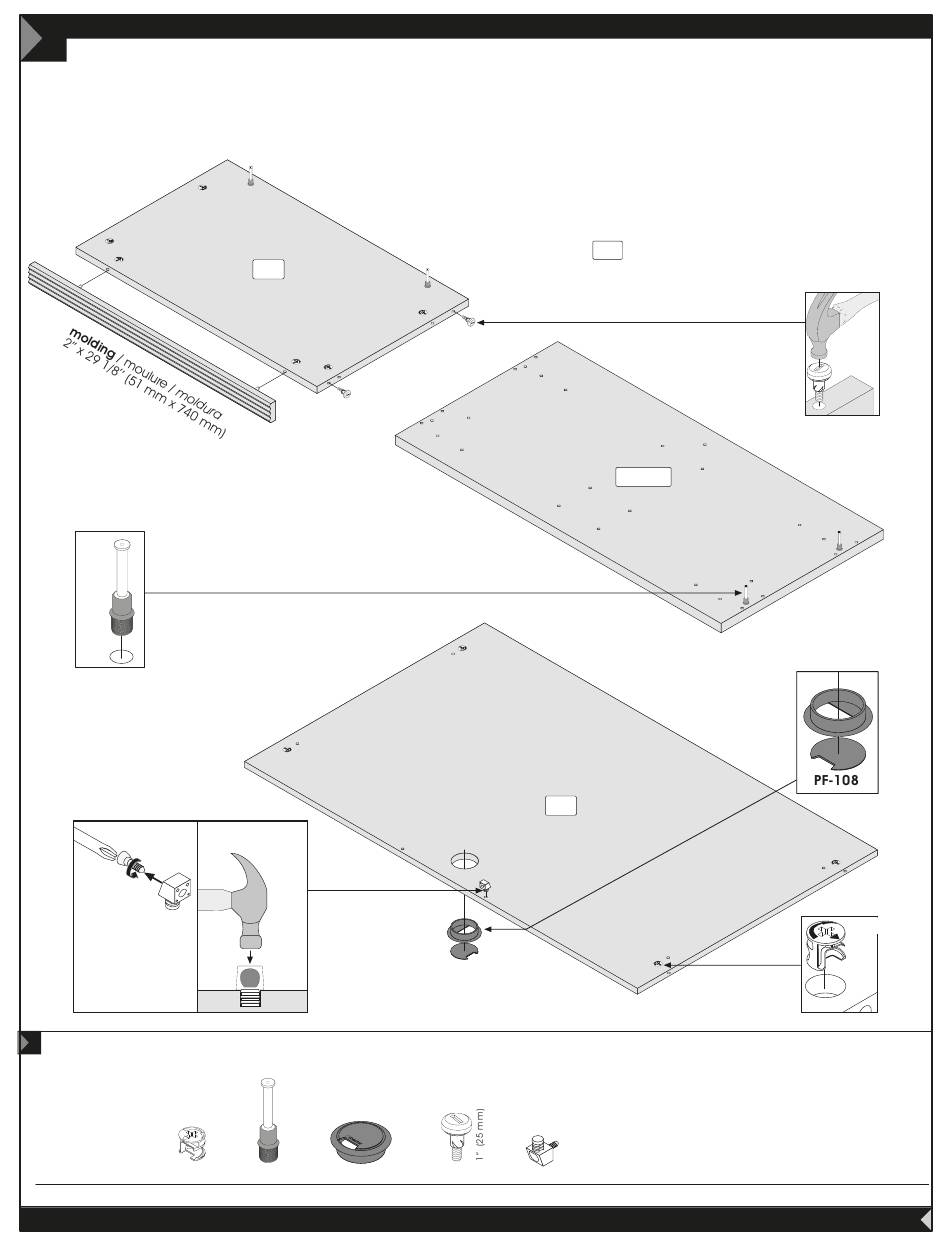 molding / moulure / moldura
2" x 29 1/8" (51 mm x 740 mm)

PF-108

1" (25 mm)