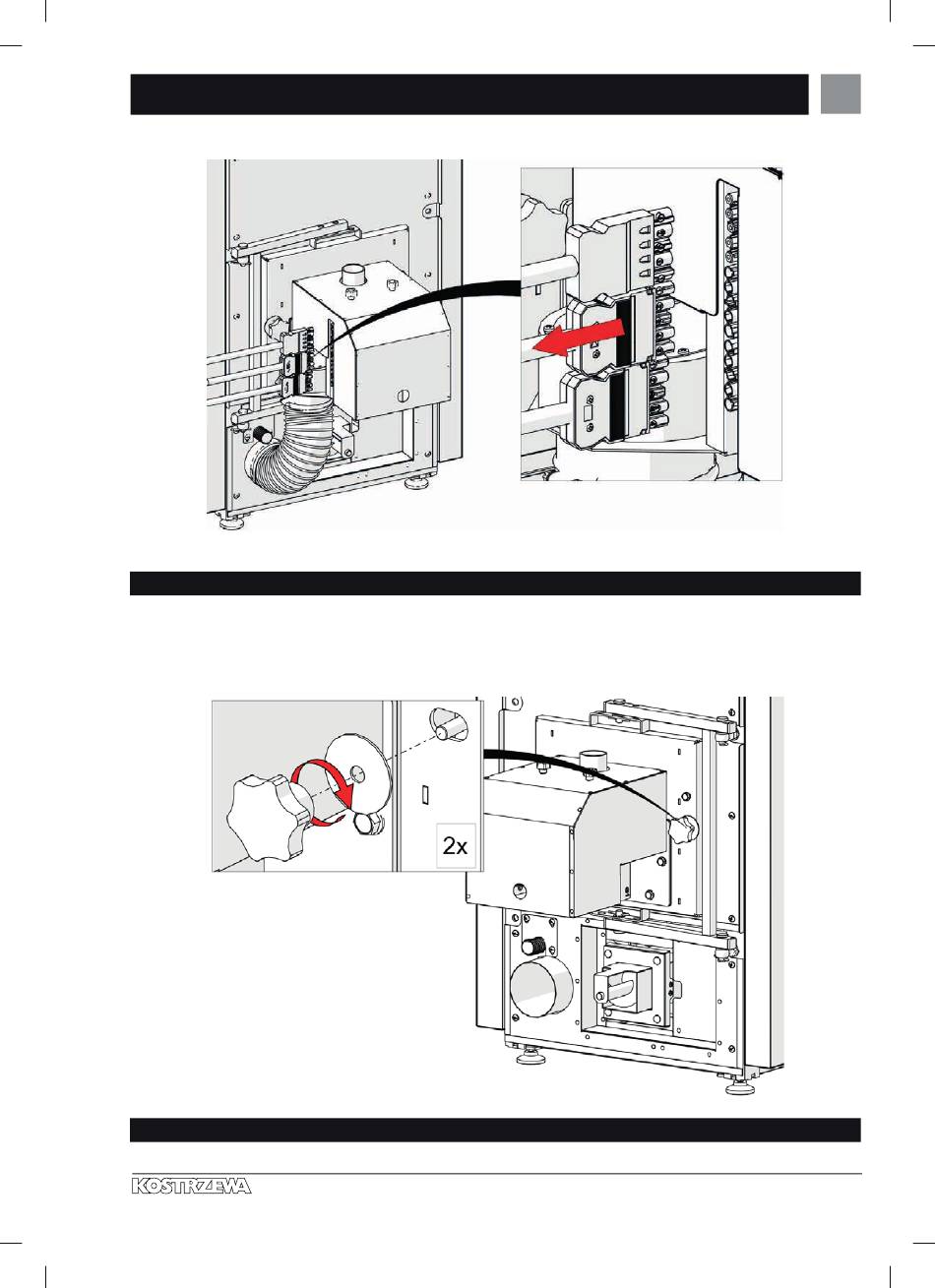 2x

KOSTRZEWA