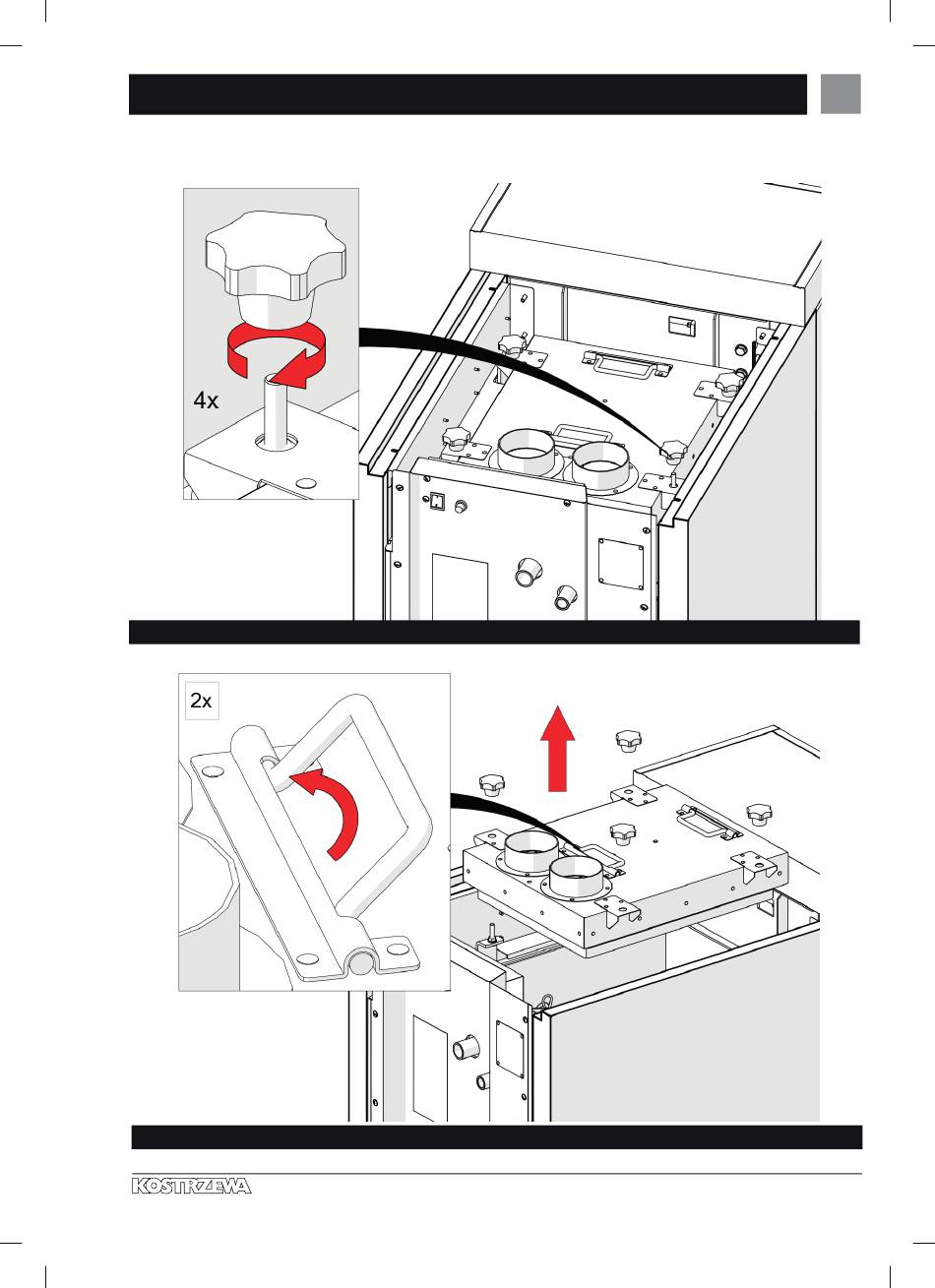 4x

2x

KOSTRZEWA