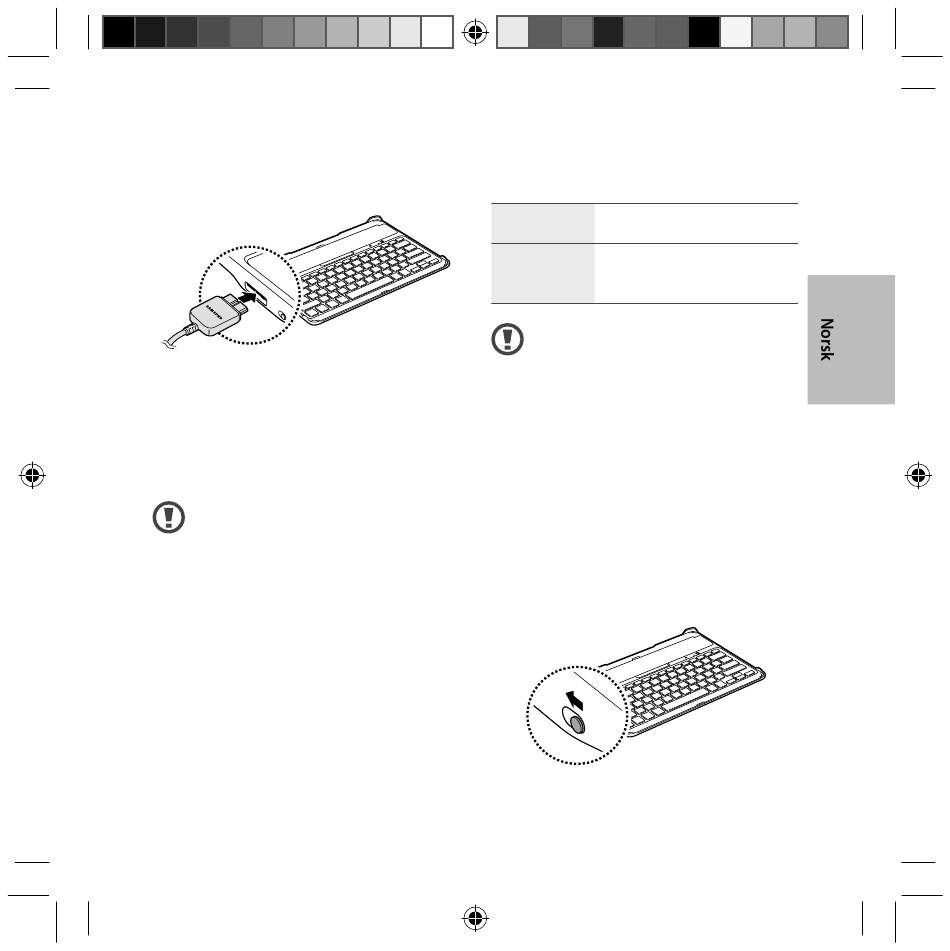 Norsk