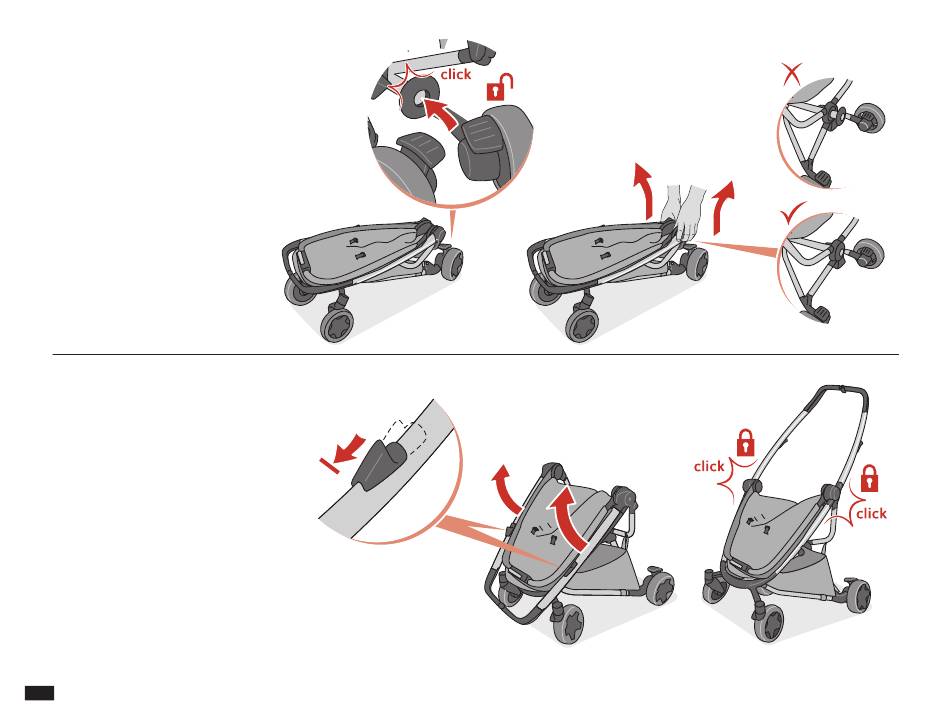 click

click

click