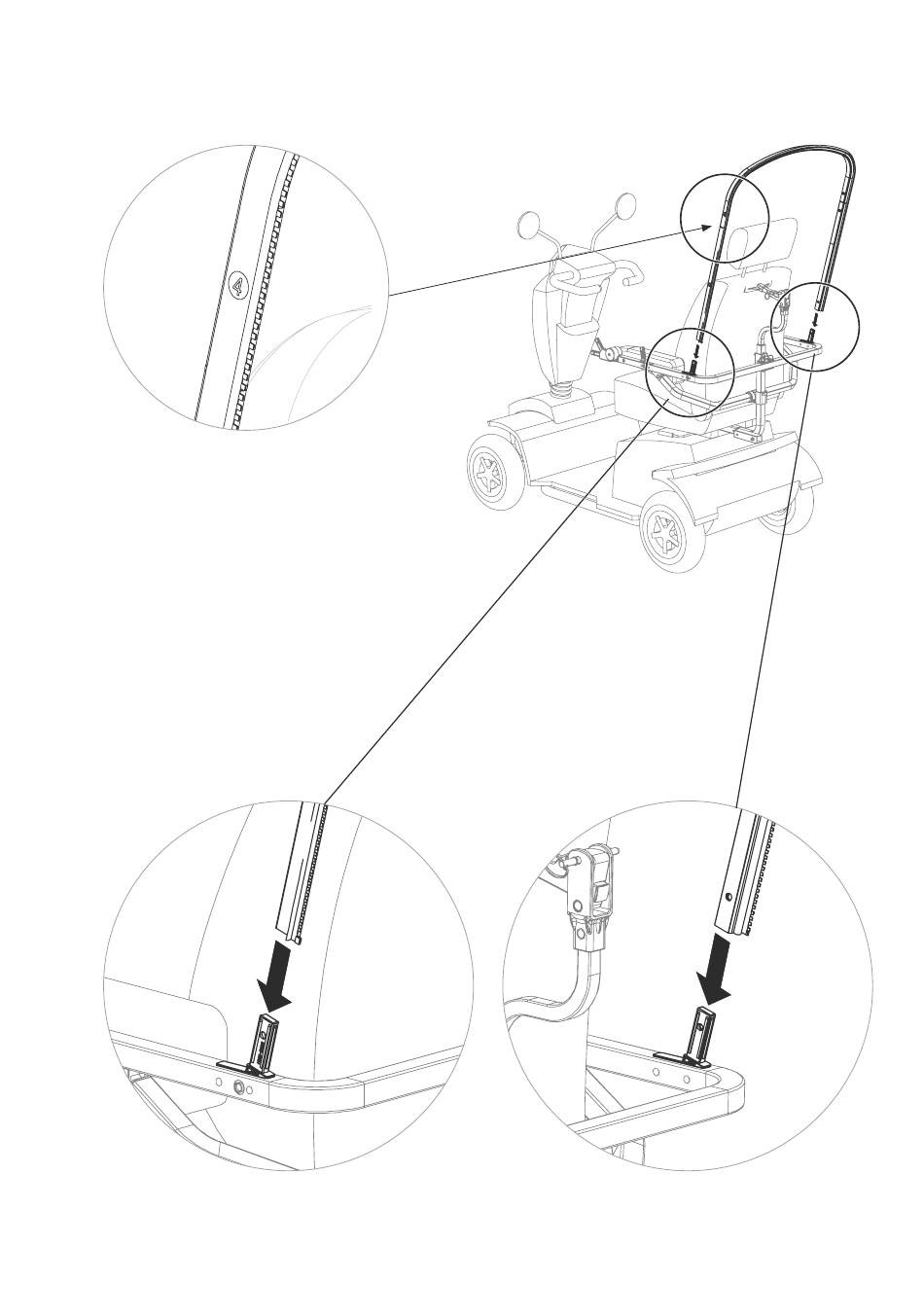 4