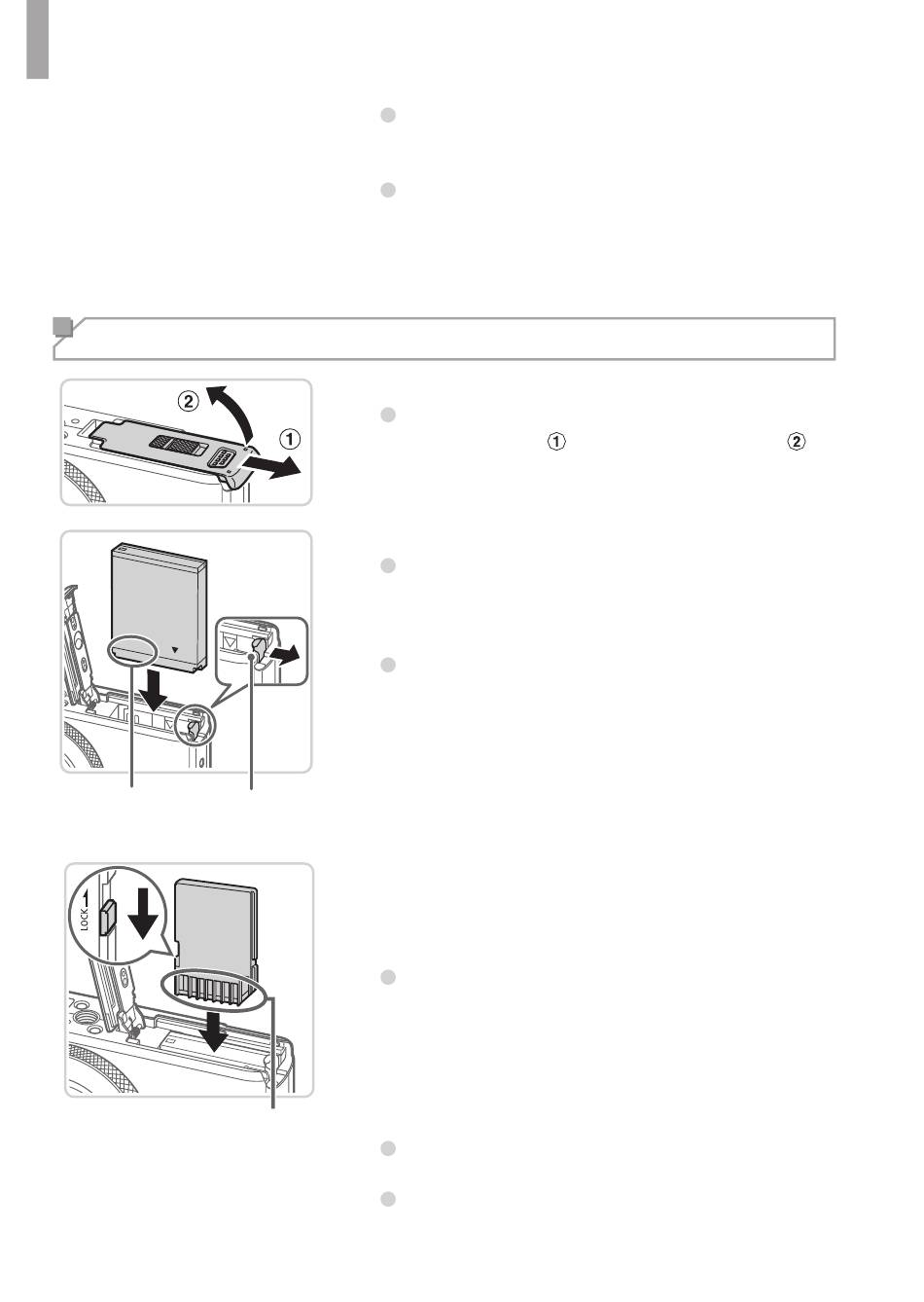 ②

①

①

②

LOCK